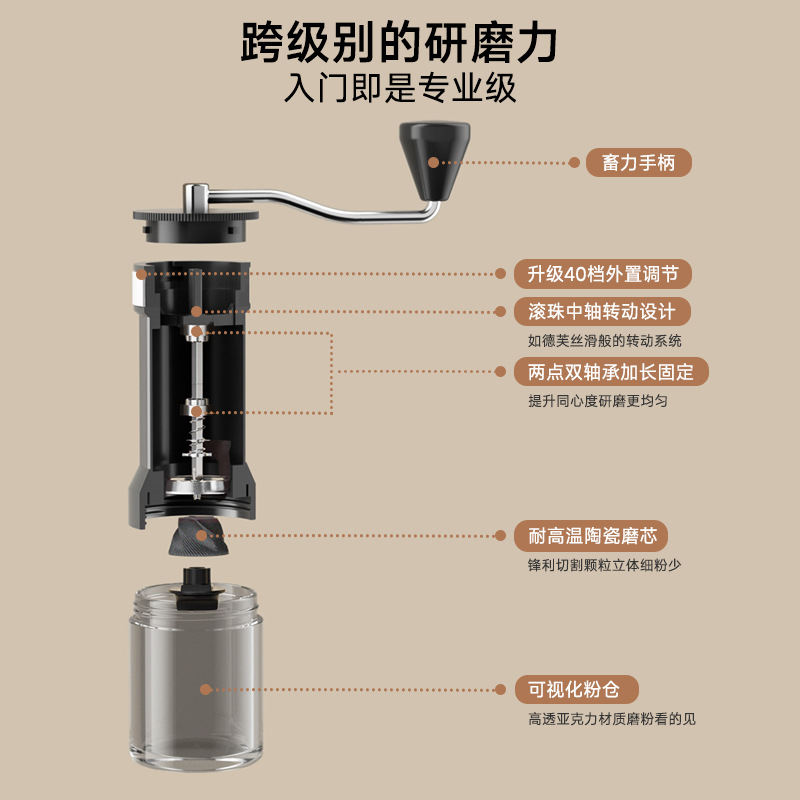 跨级别的研磨力
入门即是专业级

畜力手柄

升级40档外置调节

滚珠中轴转动设计
如德芙丝滑般的转动系统

两点双轴承加长固定
提升同心度研磨更均匀

耐高温陶瓷磨芯
锋利切割颗粒立体细粉少

可视化粉仓
高透亚克力材质磨粉看的见