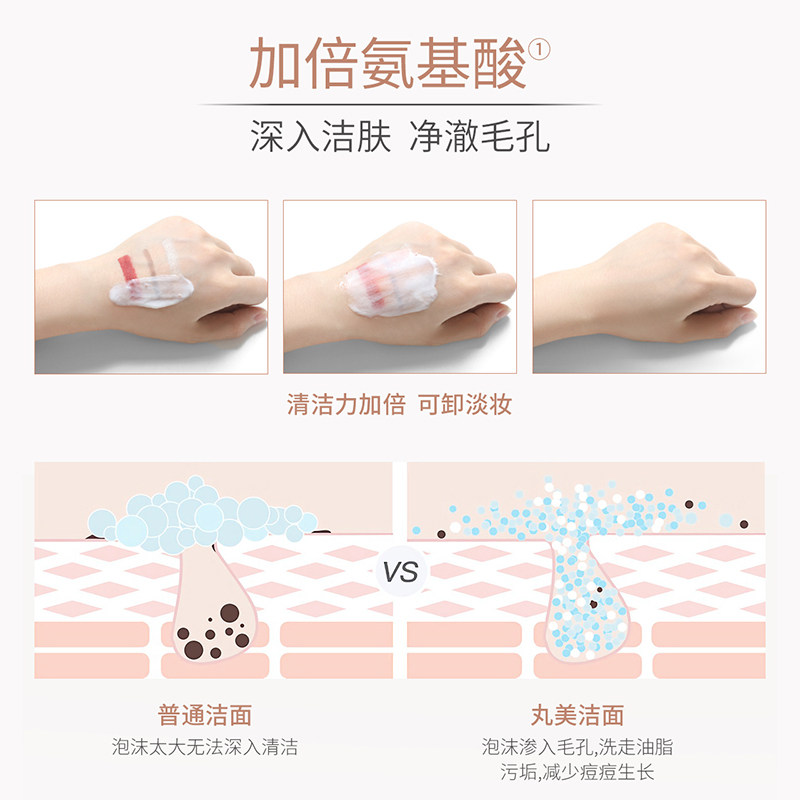 加倍氨基酸①

深入洁肤 净澈毛孔

清洁力加倍 可卸淡妆

VS

普通洁面

泡沫太大无法深入清洁

丸美洁面

泡沫渗入毛孔,洗走油脂污垢,减少痘痘生长