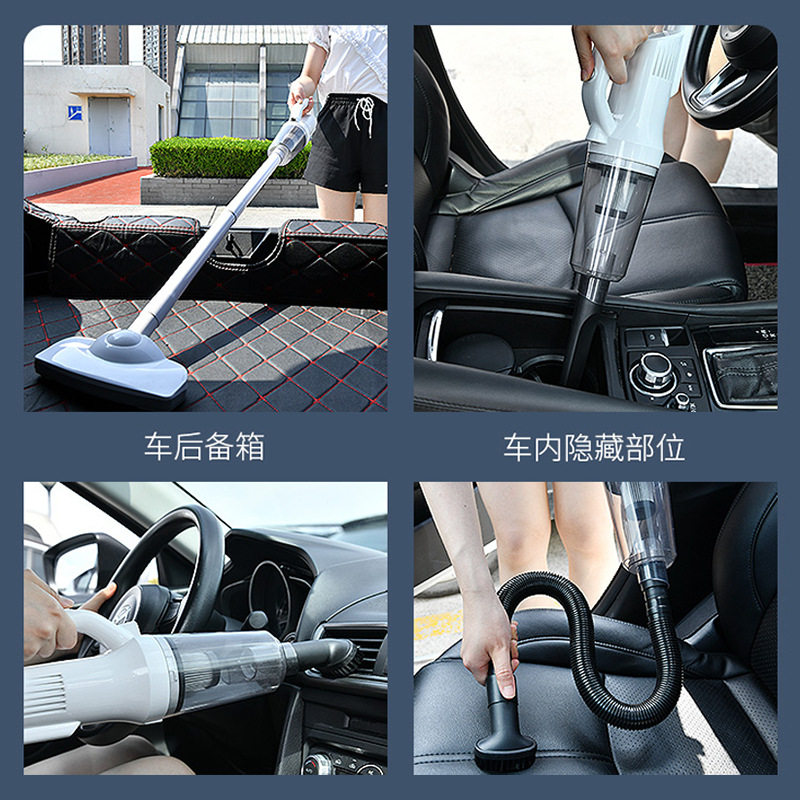 车后备箱

车内隐藏部位