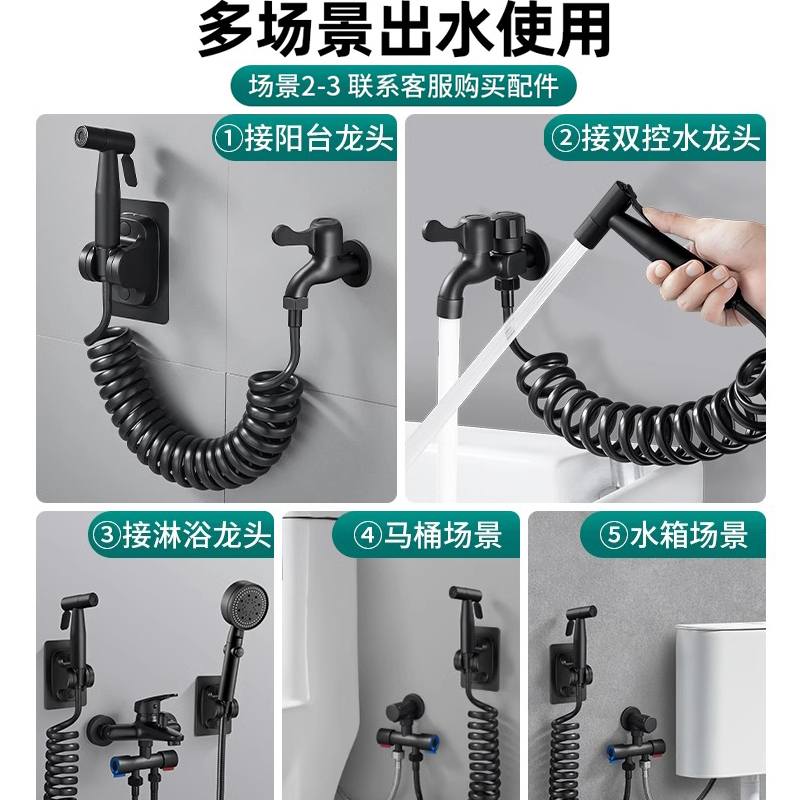 多场景出水使用

场景2-3 联系客服购买配件

①接阳台龙头

②接双控水龙头

③接淋浴龙头

④马桶场景

⑤水箱场景