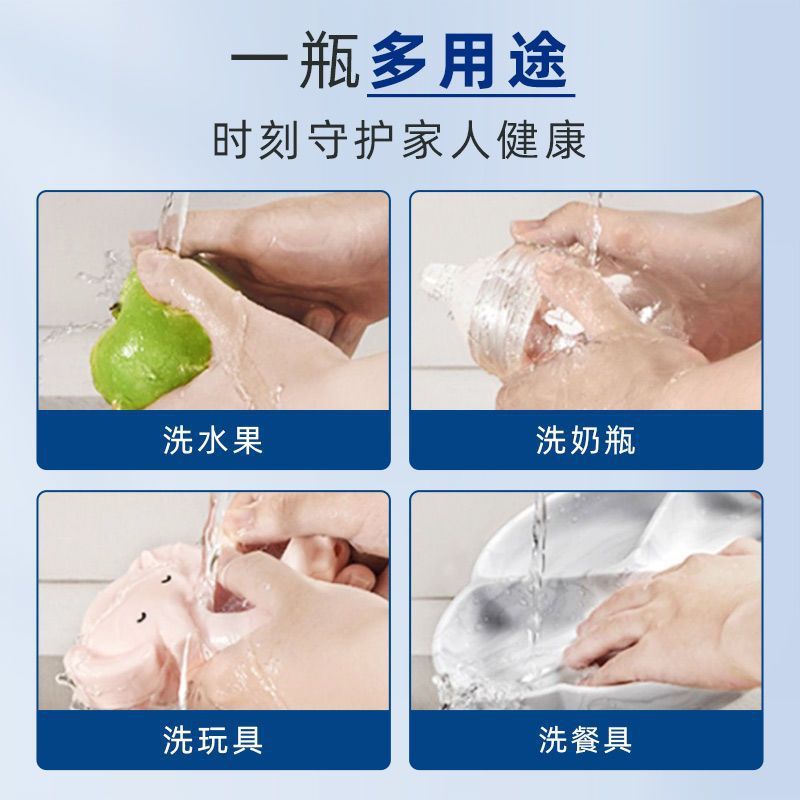 一瓶多用途

时刻守护家人健康

洗水果

洗奶瓶

洗玩具

洗餐具