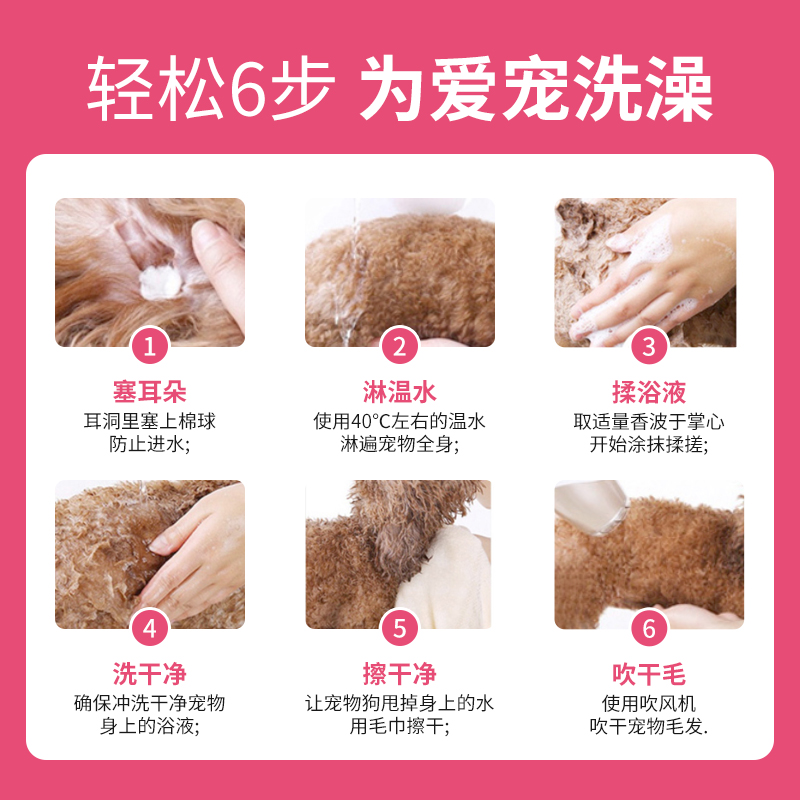 轻松6步 为爱宠洗澡

1
塞耳朵
耳洞里塞上棉球
防止进水;

2
淋温水
使用40°C左右的温水
淋遍宠物全身;

3
揉浴液
取适量香波于掌心
开始涂抹揉搓;

4
洗干净
确保冲洗干净宠物
身上的浴液;

5
擦干净
让宠物狗甩掉身上的水
用毛巾擦干;

6
吹干毛
使用吹风机
吹干宠物毛发.