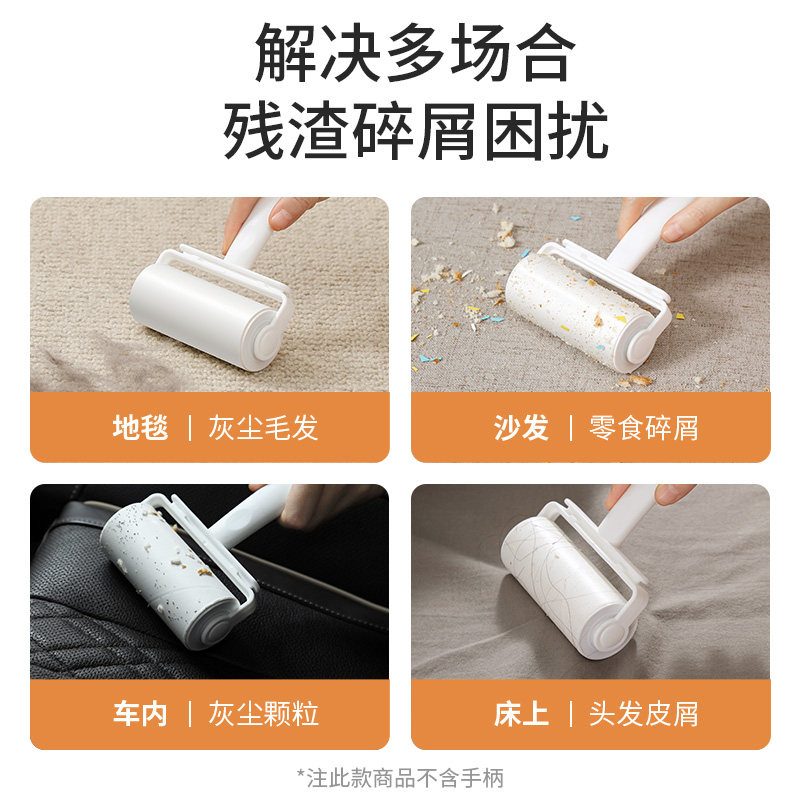 解决多场合
残渣碎屑困扰

地毯 | 灰尘毛发

沙发 | 零食碎屑

车内 | 灰尘颗粒

床上 | 头发皮屑

*注此款商品不含手柄