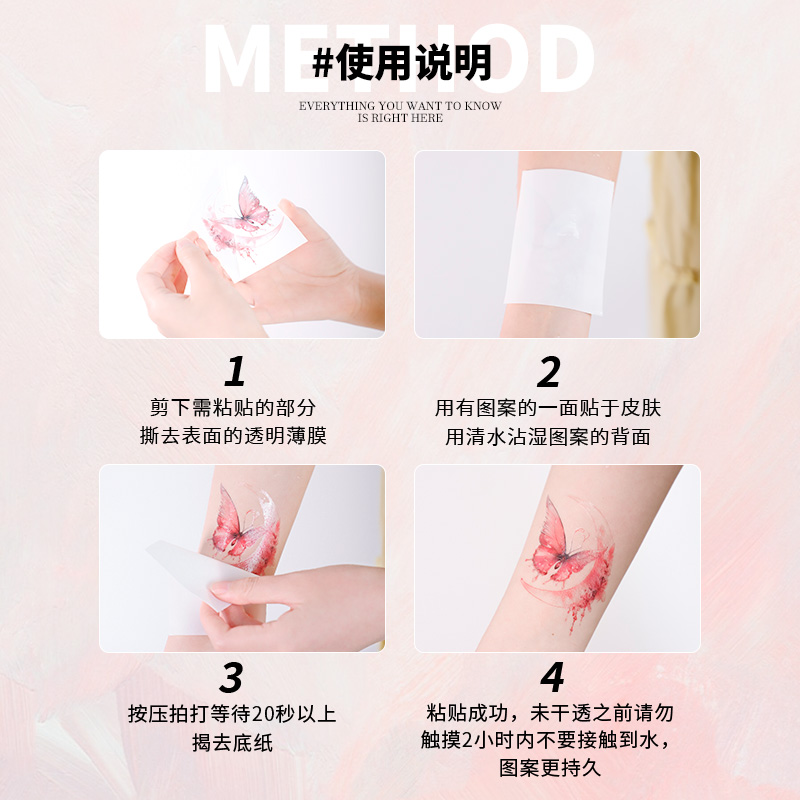 METHOD
#使用说明
EVERYTHING YOU WANT TO KNOW
IS RIGHT HERE

1
剪下需粘贴的部分
撕去表面的透明薄膜

2
用有图案的一面贴于皮肤
用清水沾湿图案的背面

3
按压拍打等待20秒以上
揭去底纸

4
粘贴成功，未干透之前请勿
触摸2小时内不要接触到水，
图案更持久