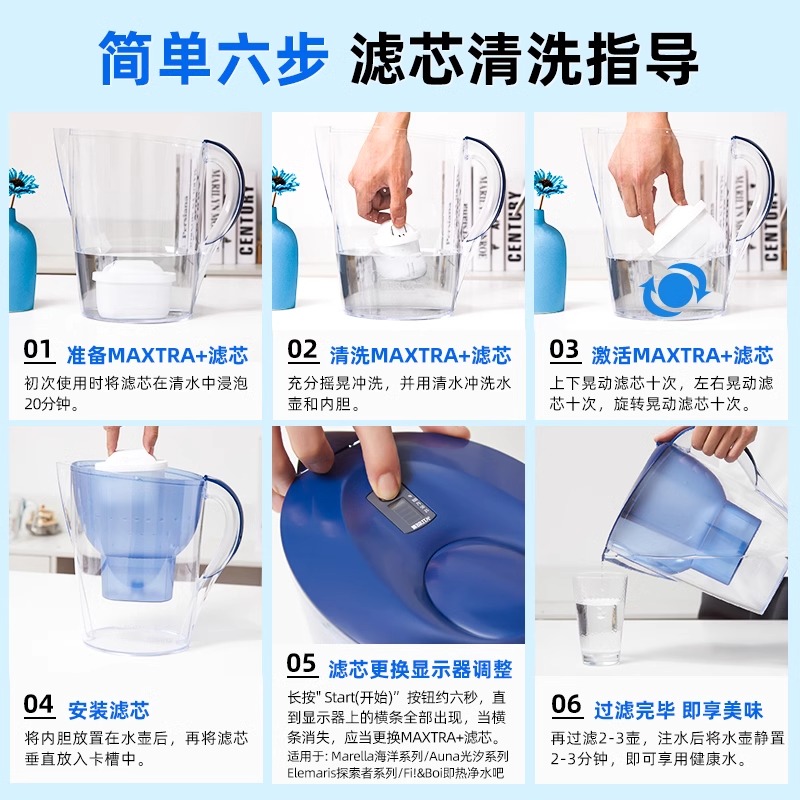 简单六步 滤芯清洗指导

CENTURY

01 准备MAXTRA+滤芯
初次使用时将滤芯在清水中浸泡20分钟。

CENTURY

02 清洗MAXTRA+滤芯
充分摇晃冲洗，并用清水冲洗水壶和内胆。

CENTURY

03 激活MAXTRA+滤芯
上下晃动滤芯十次，左右晃动滤芯十次，旋转晃动滤芯十次。

04 安装滤芯
将内胆放置在水壶后，再将滤芯垂直放入卡槽中。

BRITA

05 滤芯更换显示器调整
长按" Start(开始)”按钮约六秒，直到显示器上的横条全部出现，当横条消失，应当更换MAXTRA+滤芯。
适用于: Marella海洋系列/Auna光汐系列 Elemaris探索者系列/Fi!&Boi即热净水吧

06 过滤完毕 即享美味
再过滤2-3壶，注水后将水壶静置2-3分钟，即可享用健康水。