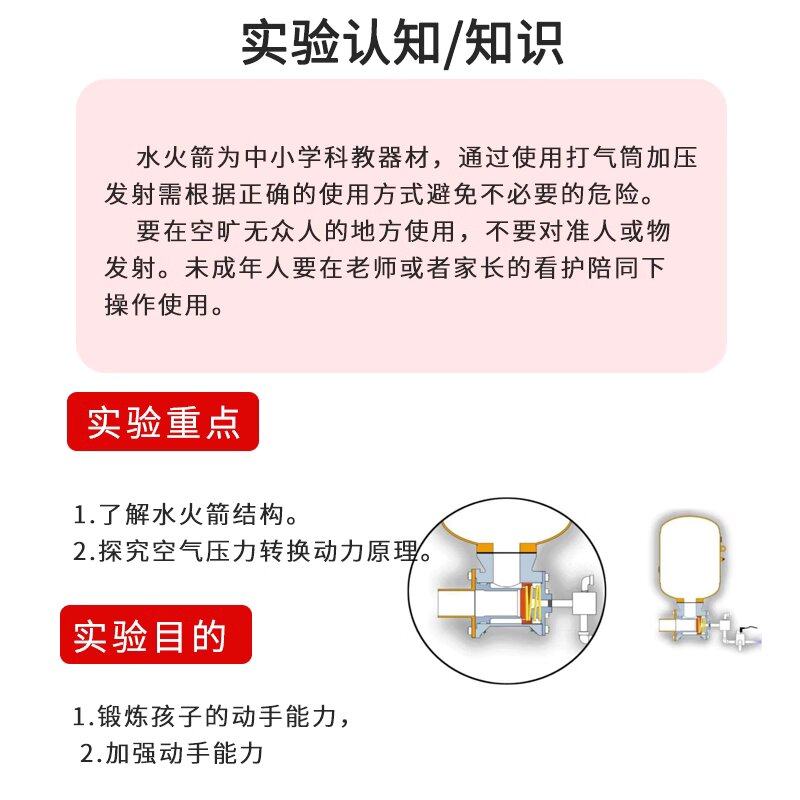 实验认知/知识

水火箭为中小学科教器材，通过使用打气筒加压发射需根据正确的使用方式避免不必要的危险。

要在空旷无众人的地方使用，不要对准人或物发射。未成年人要在老师或者家长的看护陪同下操作使用。

实验重点

1.了解水火箭结构。
2.探究空气压力转换动力原理。

实验目的

1.锻炼孩子的动手能力，
2.加强动手能力