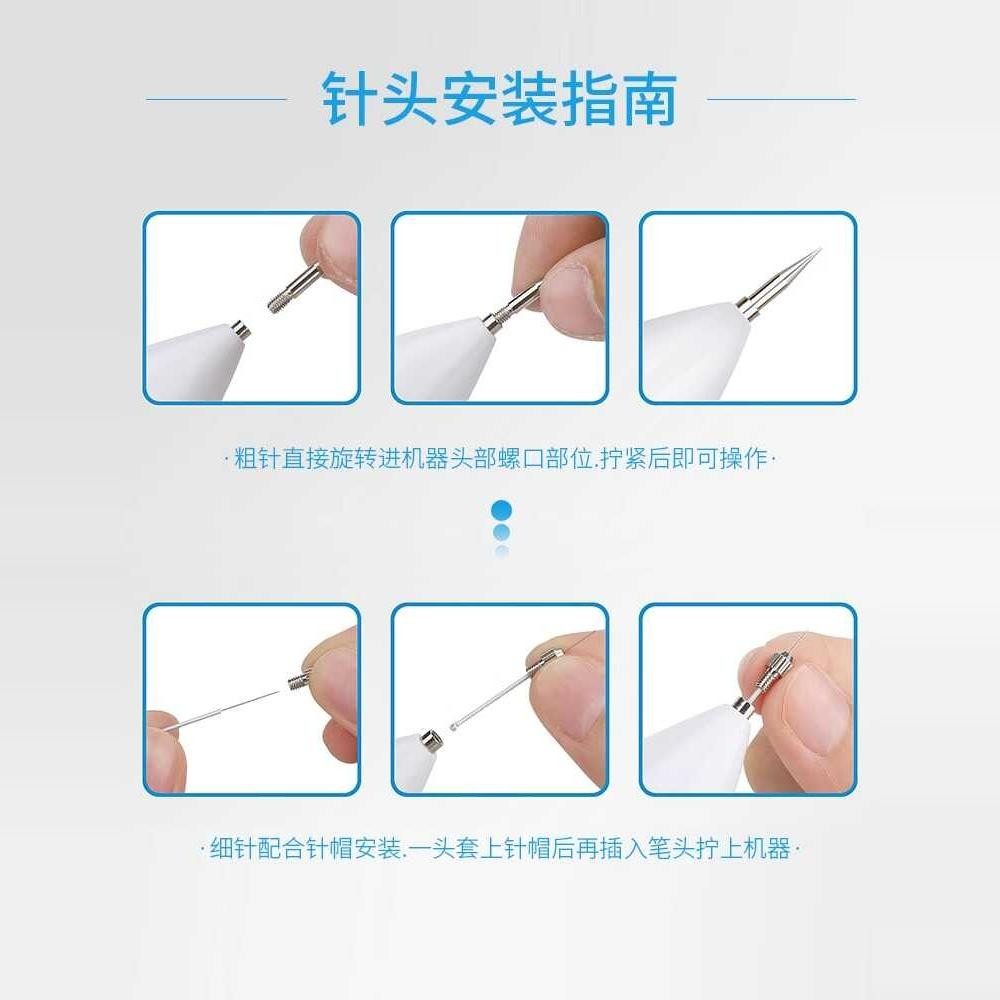 针头安装指南

·粗针直接旋转进机器头部螺口部位.拧紧后即可操作·

·细针配合针帽安装.一头套上针帽后再插入笔头拧上机器·