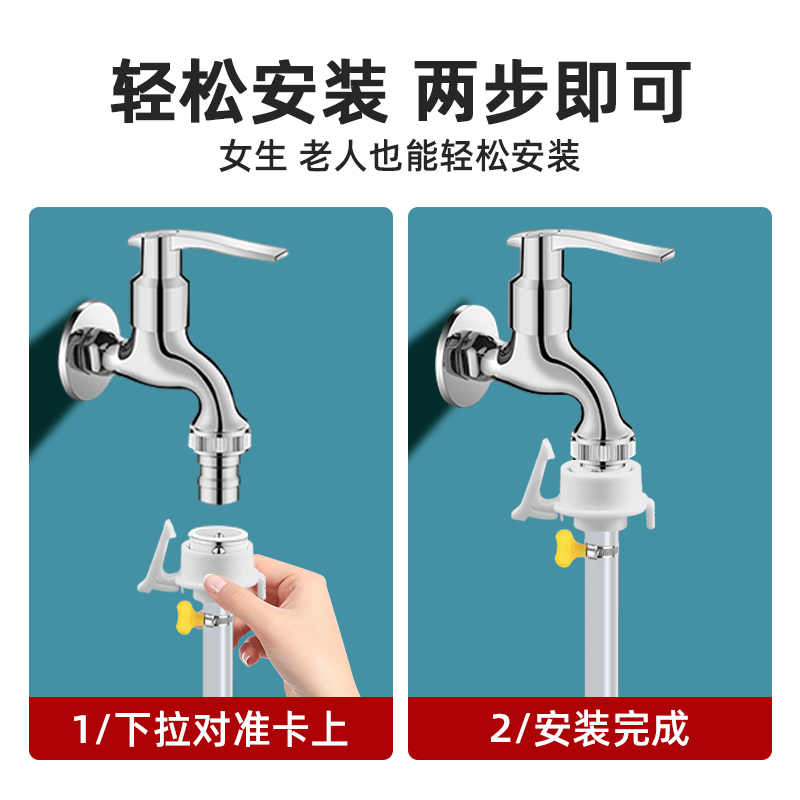 轻松安装 两步即可
女生 老人也能轻松安装

1/下拉对准卡上

2/安装完成