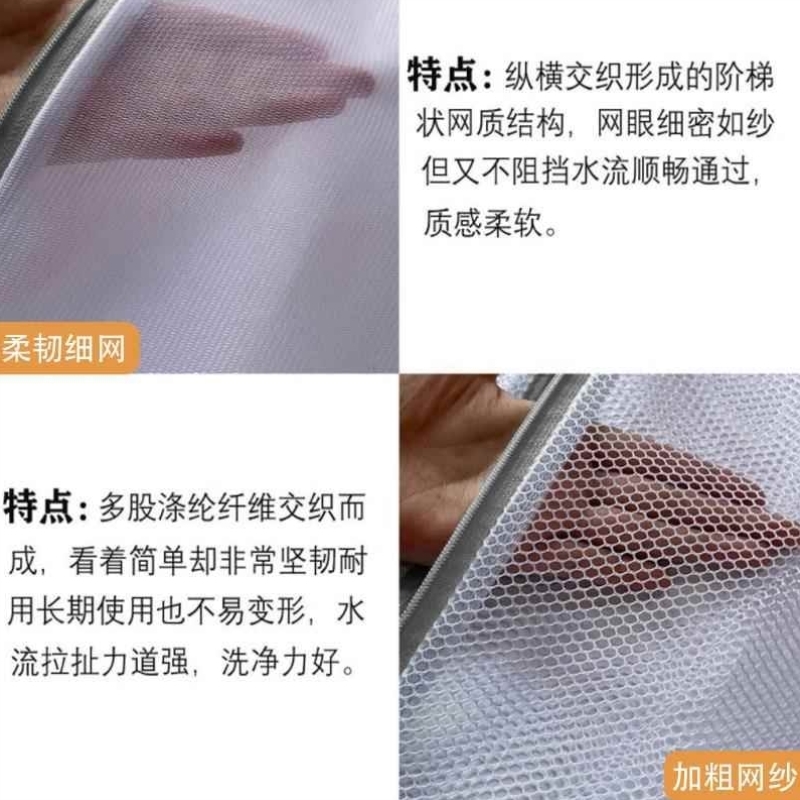 特点：纵横交织形成的阶梯状网质结构，网眼细密如纱但又不阻挡水流顺畅通过，质感柔软。

柔韧细网

特点：多股涤纶纤维交织而成，看着简单却非常坚韧耐用长期使用也不易变形，水流拉扯力道强，洗净力好。

加粗网纱