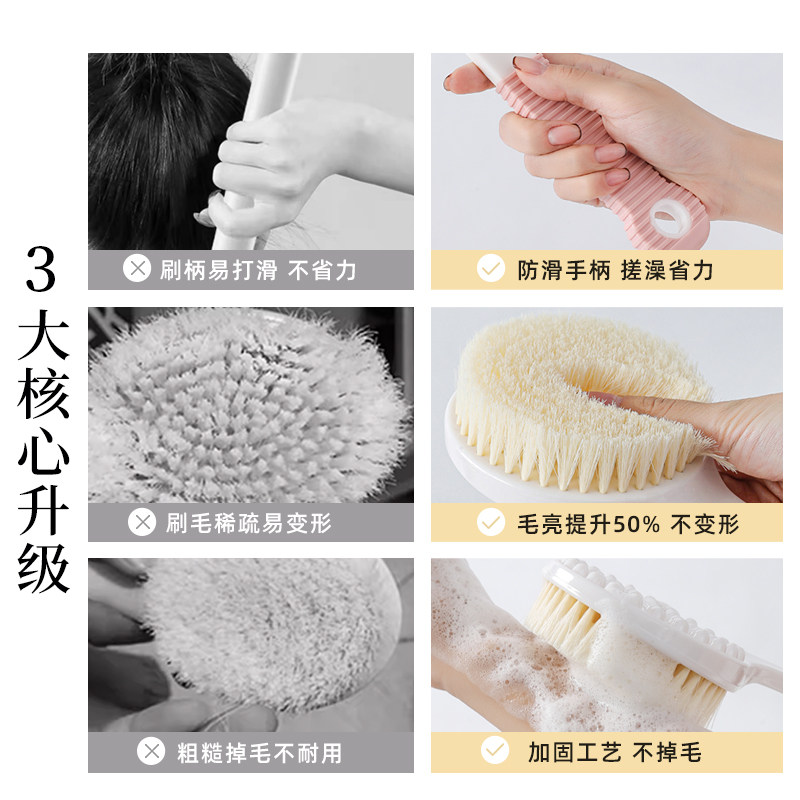 3大核心升级

刷柄易打滑 不省力

防滑手柄 搓澡省力

刷毛稀疏易变形

毛亮提升50% 不变形

粗糙掉毛不耐用

加固工艺 不掉毛