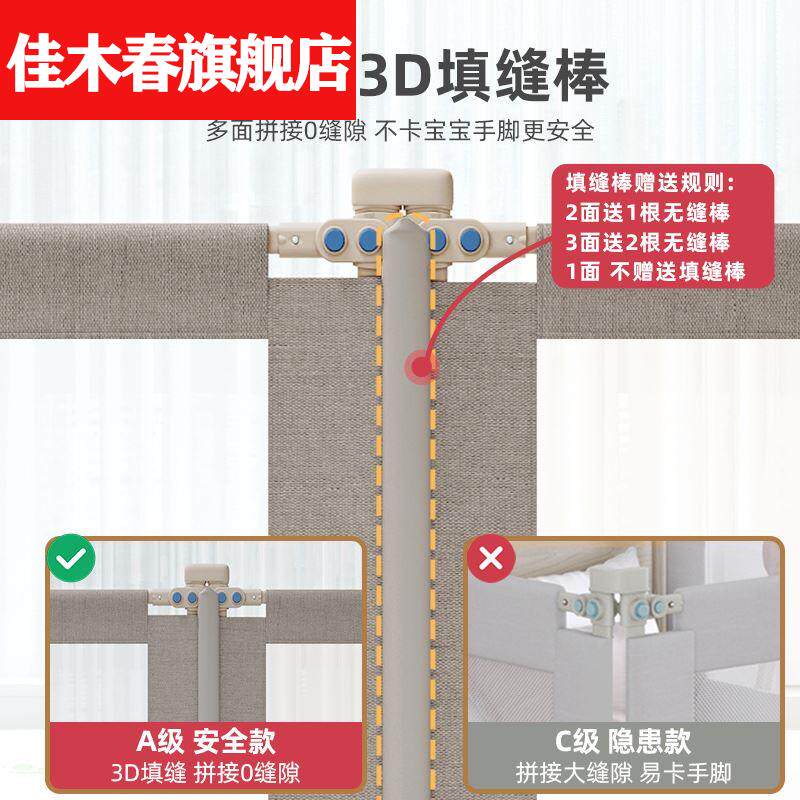 佳木春旗舰店 3D填缝棒

多面拼接0缝隙 不卡宝宝手脚更安全

填缝棒赠送规则:
2面送1根无缝棒
3面送2根无缝棒
1面 不赠送填缝棒

A级 安全款
3D填缝 拼接0缝隙

C级 隐患款
拼接大缝隙 易卡手脚