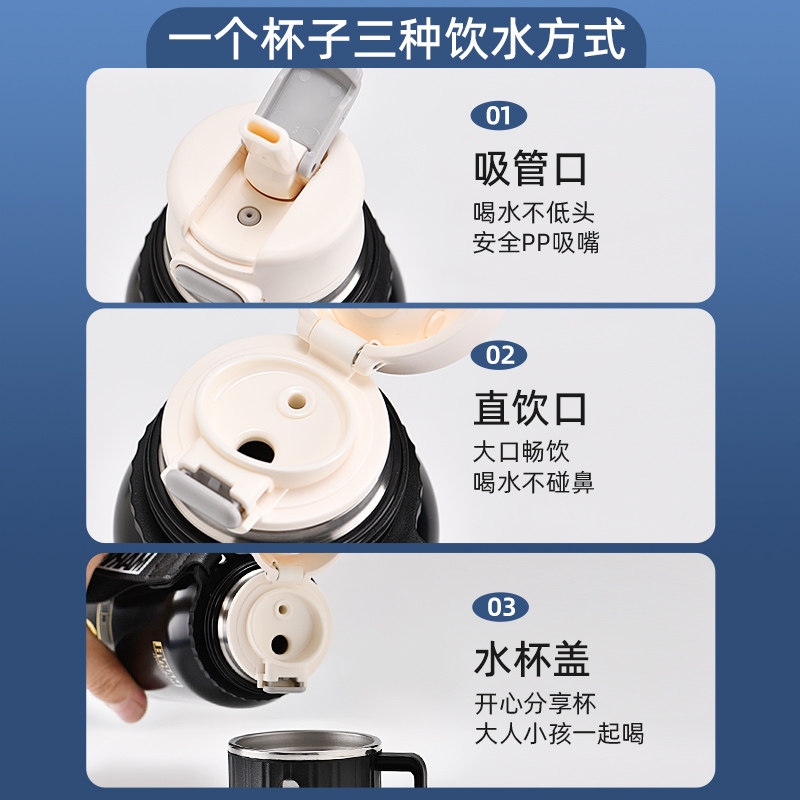 一个杯子三种饮水方式

01
吸管口
喝水不低头
安全PP吸嘴

02
直饮口
大口畅饮
喝水不碰鼻

03
水杯盖
开心分享杯
大人小孩一起喝