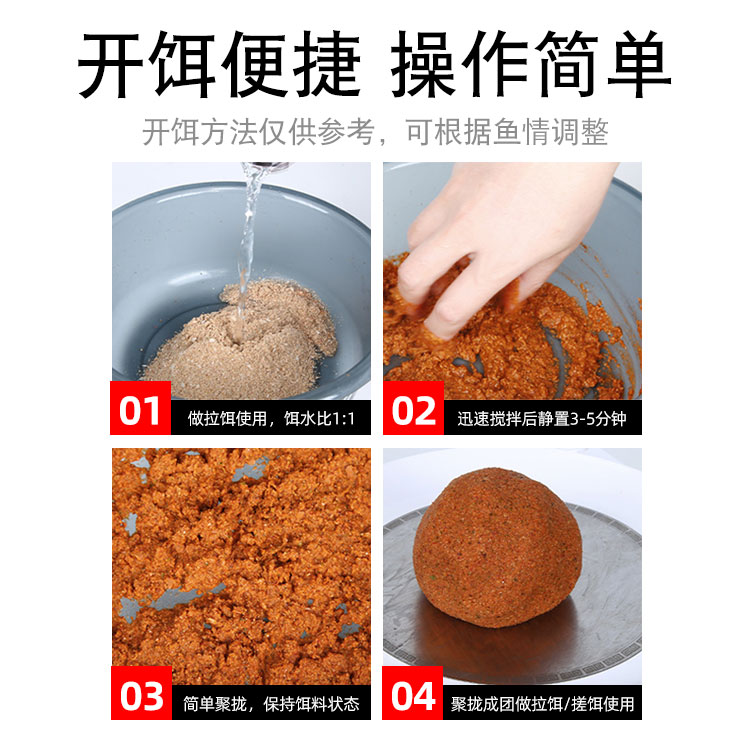 开饵便捷 操作简单

开饵方法仅供参考，可根据鱼情调整

01 做拉饵使用，饵水比1:1

02 迅速搅拌后静置3-5分钟

03 简单聚拢，保持饵料状态

04 聚拢成团做拉饵/搓饵使用