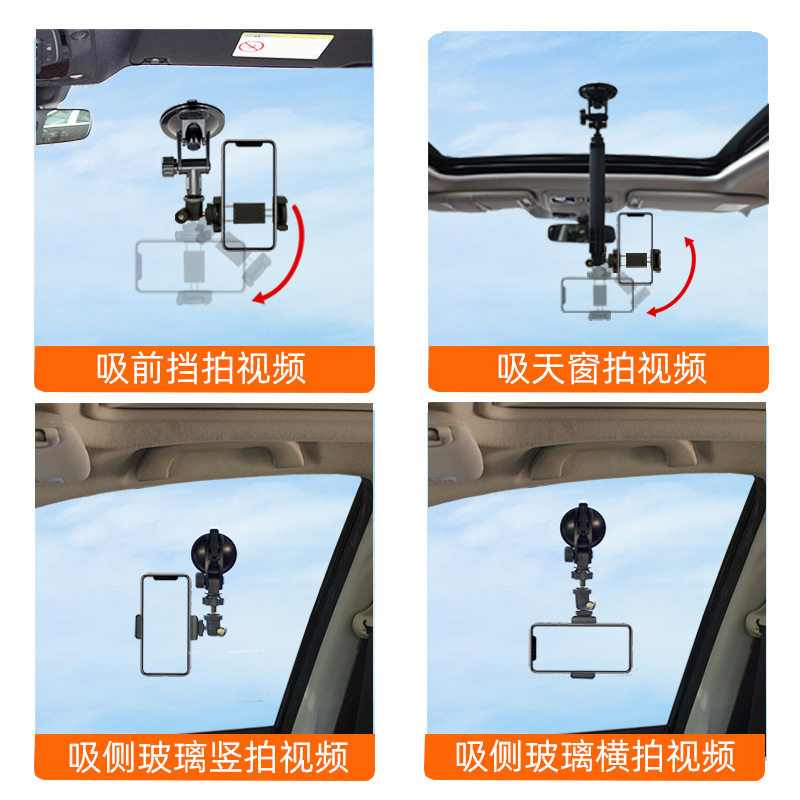 吸前挡拍视频

吸天窗拍视频

吸侧玻璃竖拍视频

吸侧玻璃横拍视频