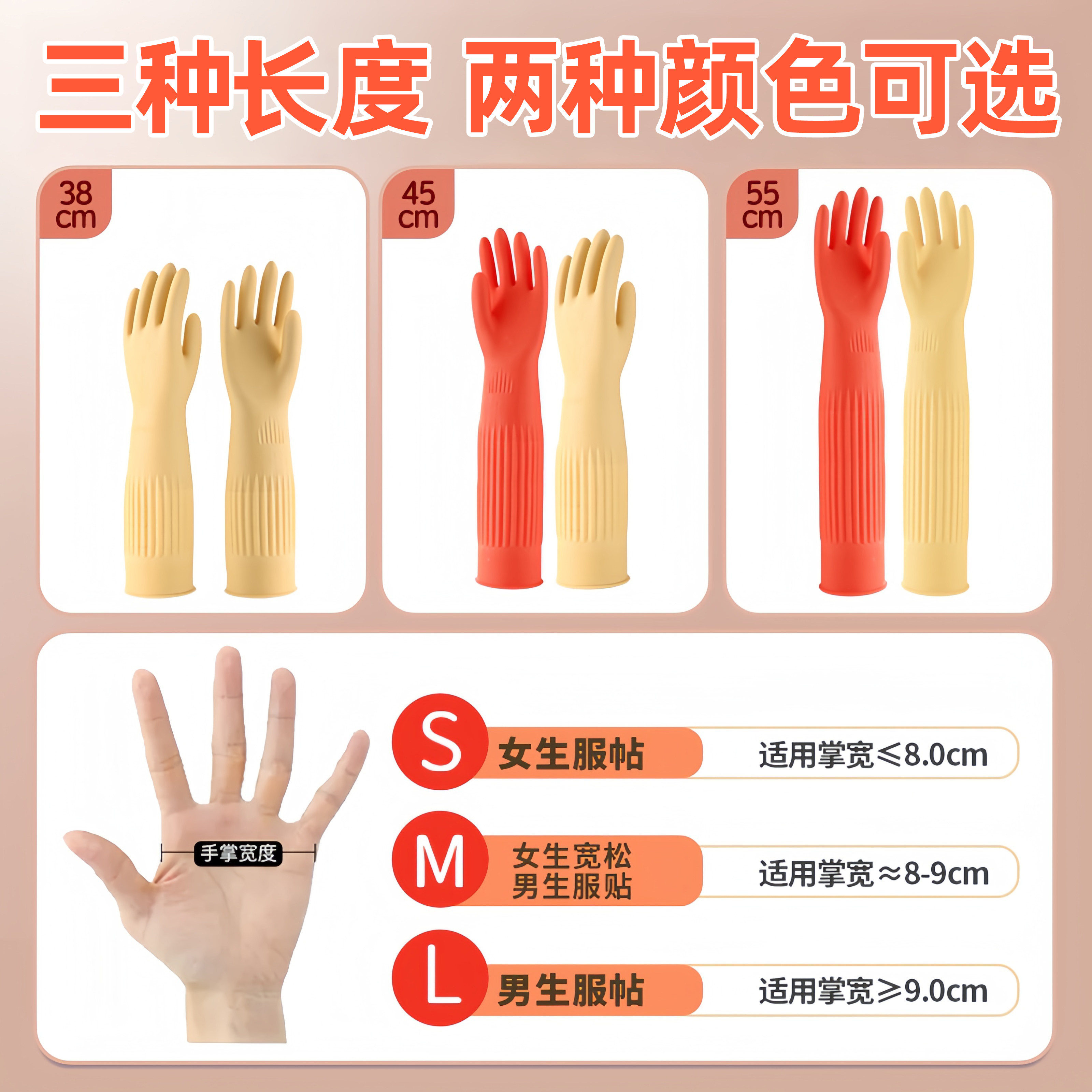 三种长度 两种颜色可选

38 cm

45 cm

55 cm

手掌宽度

S 女生服帖 适用掌宽≤8.0cm

M 女生宽松
男生服贴 适用掌宽≈8-9cm

L 男生服帖 适用掌宽≥9.0cm