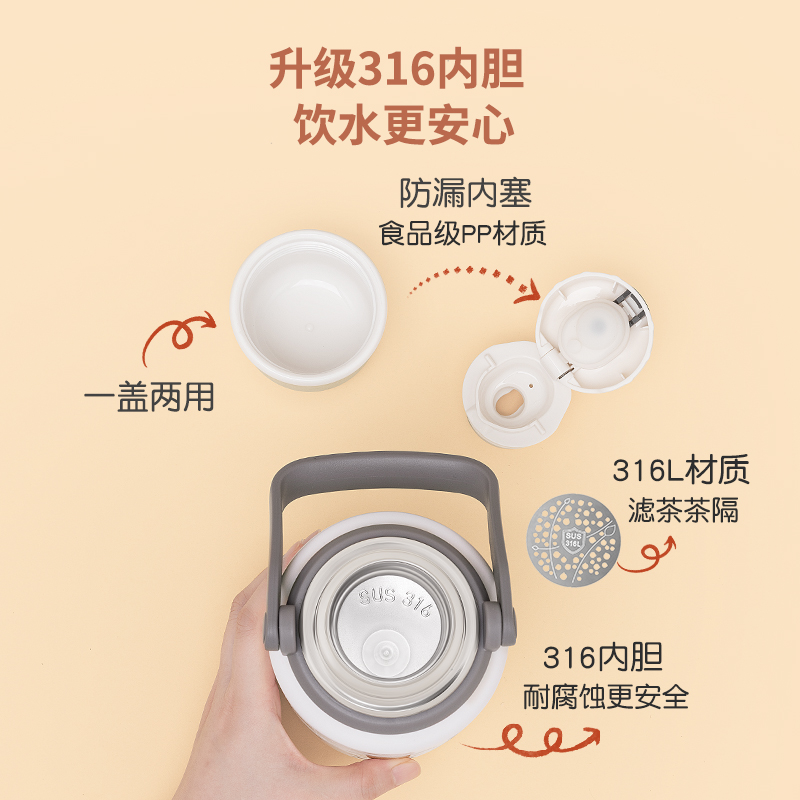 升级316内胆
饮水更安心

防漏内塞
食品级PP材质

一盖两用

316L材质
滤茶茶隔

SUS
316L

SUS 316

316内胆
耐腐蚀更安全