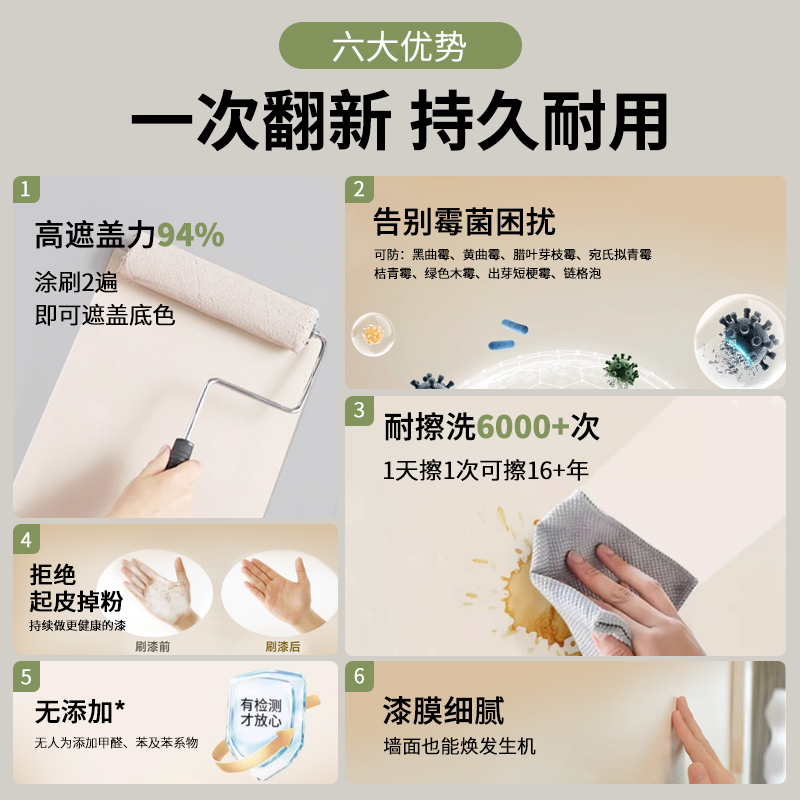 六大优势

一次翻新 持久耐用

1

高遮盖力94%

涂刷2遍
即可遮盖底色

2

告别霉菌困扰

可防：黑曲霉、黄曲霉、腊叶芽枝霉、宛氏拟青霉
桔青霉、绿色木霉、出芽短梗霉、链格孢

3

耐擦洗6000+次

1天擦1次可擦16+年

4

拒绝
起皮掉粉

持续做更健康的漆

刷漆前

刷漆后

5

无添加*

无人为添加甲醛、苯及苯系物

有检测
才放心

6

漆膜细腻

墙面也能焕发生机