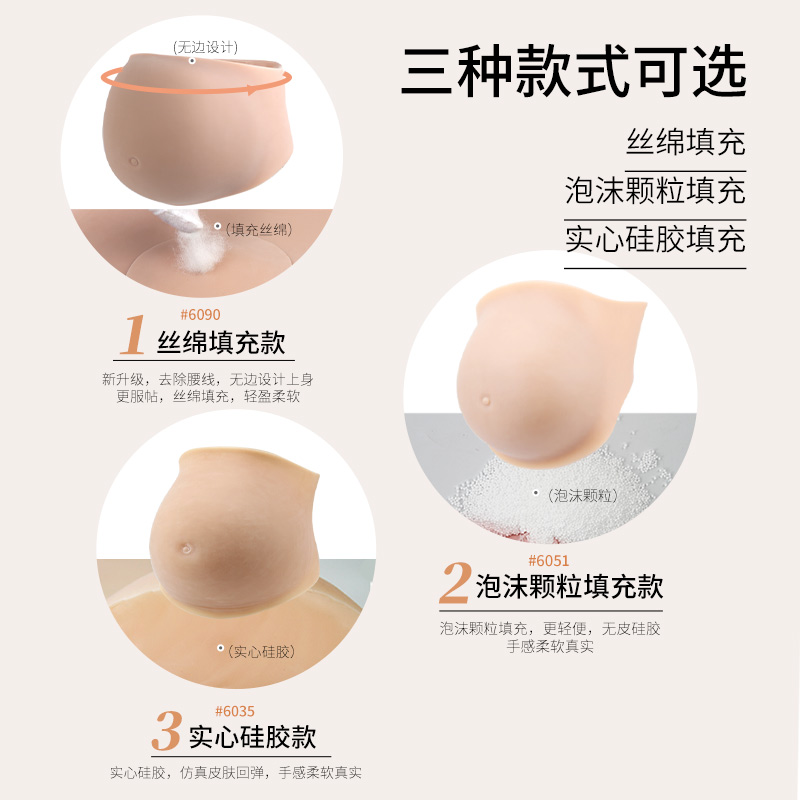 三种款式可选

丝绵填充

泡沫颗粒填充

实心硅胶填充

(无边设计)

(填充丝绵)

#6090

1 丝绵填充款

新升级，去除腰线，无边设计上身更服帖，丝绵填充，轻盈柔软

(泡沫颗粒)

#6051

2 泡沫颗粒填充款

泡沫颗粒填充，更轻便，无皮硅胶手感柔软真实

(实心硅胶)

#6035

3 实心硅胶款

实心硅胶，仿真皮肤回弹，手感柔软真实