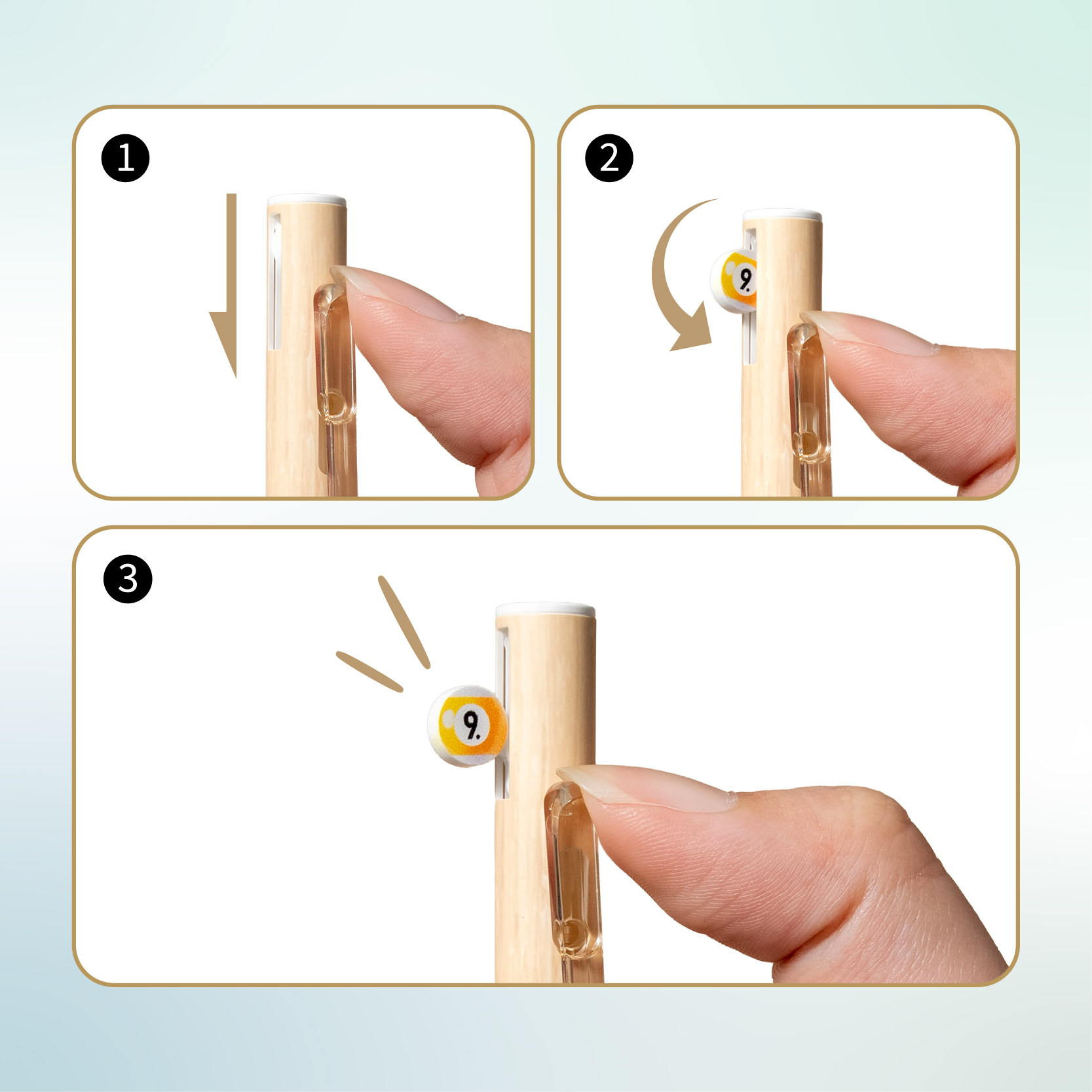 1

2

9.

3

9.