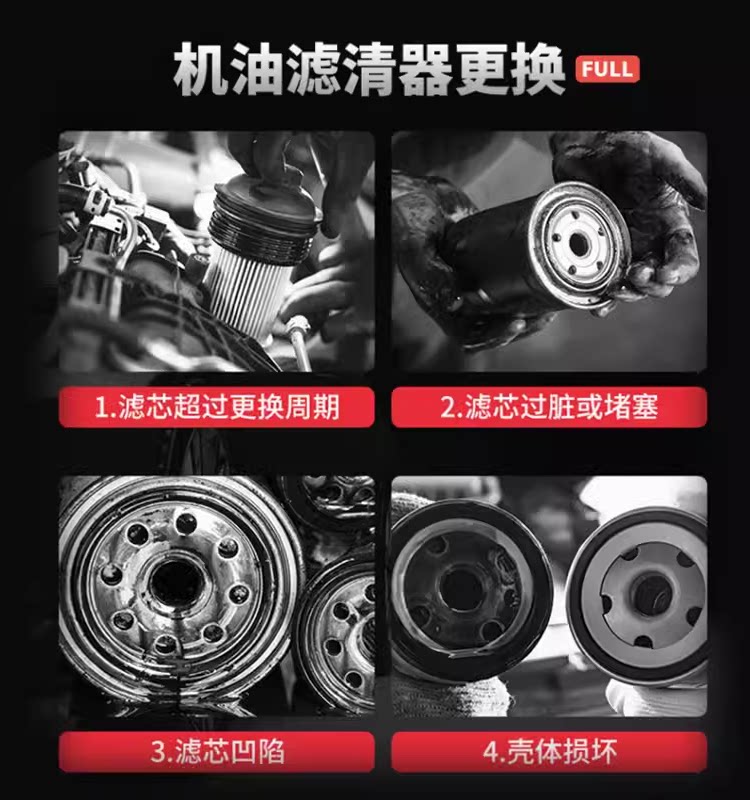 机油滤清器更换 FULL

1.滤芯超过更换周期

2.滤芯过脏或堵塞

3.滤芯凹陷

4.壳体损坏