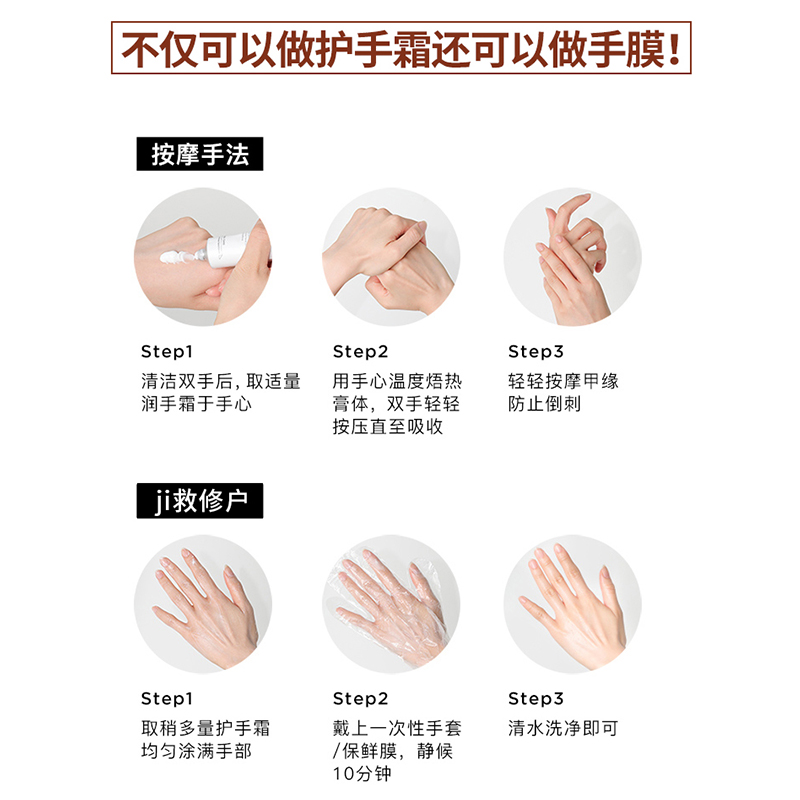 不仅可以做护手霜还可以做手膜！

按摩手法

Step1
清洁双手后，取适量润手霜于手心

Step2
用手心温度焐热膏体，双手轻轻按压直至吸收

Step3
轻轻按摩甲缘防止倒刺

ji救修户

Step1
取稍多量护手霜均匀涂满手部

Step2
戴上一次性手套/保鲜膜，静候10分钟

Step3
清水洗净即可