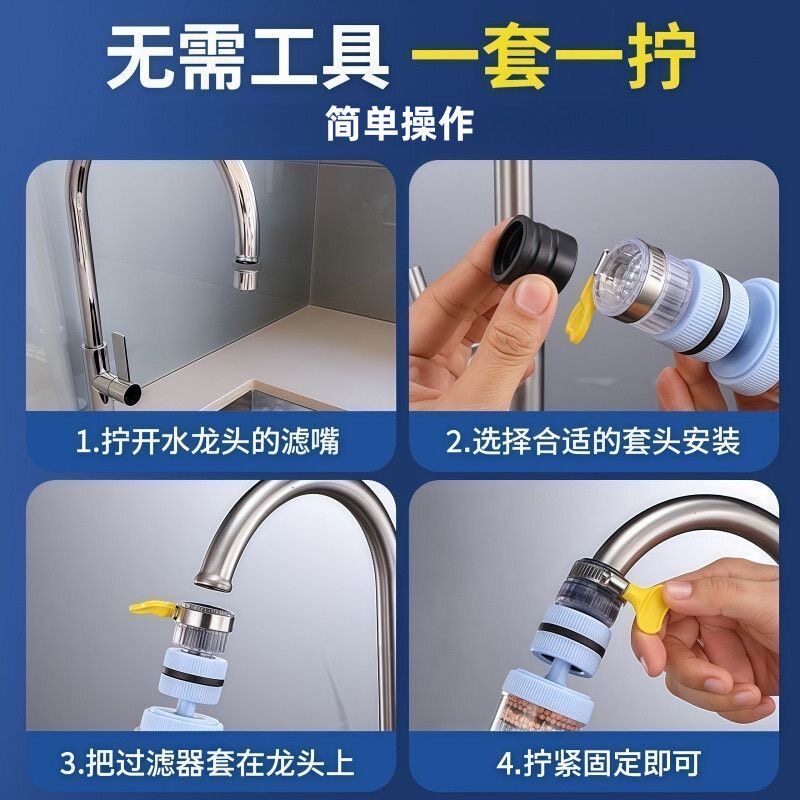 无需工具 一套一拧
简单操作

1.拧开水龙头的滤嘴

2.选择合适的套头安装

3.把过滤器套在龙头上

4.拧紧固定即可