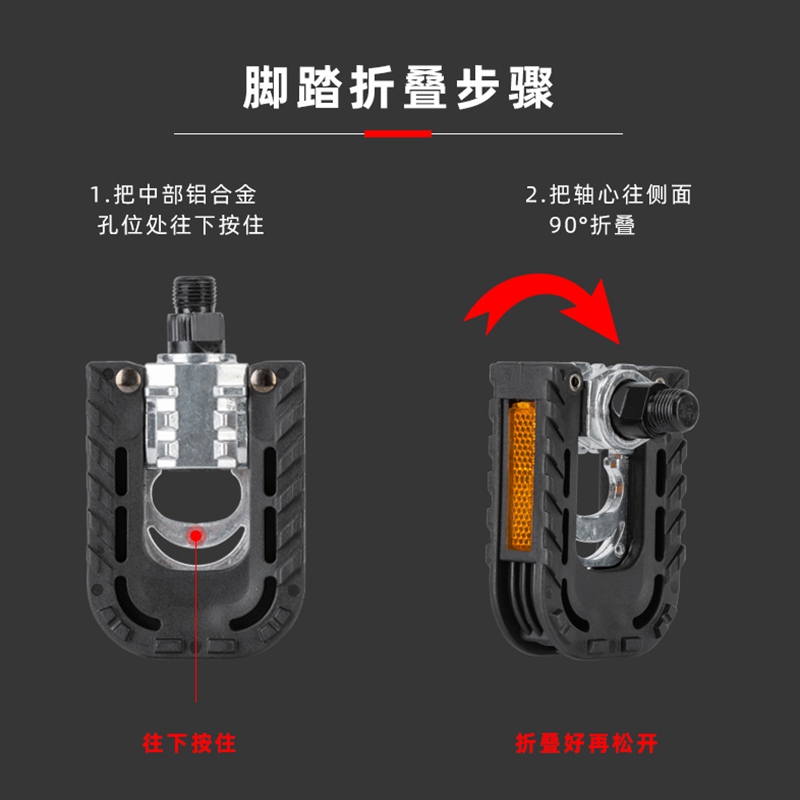 脚踏折叠步骤

1.把中部铝合金孔位处往下按住

2.把轴心往侧面90°折叠

往下按住

折叠好再松开