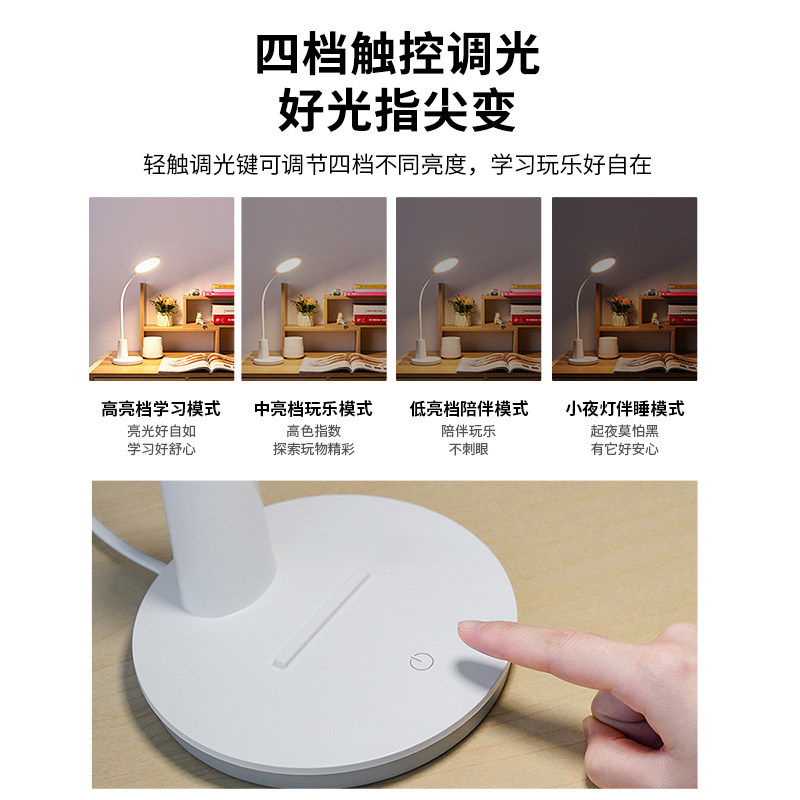 四档触控调光
好光指尖变

轻触调光键可调节四档不同亮度，学习玩乐好自在

高亮档学习模式
亮光好自如
学习好舒心

中亮档玩乐模式
高色指数
探索玩物精彩

低亮档陪伴模式
陪伴玩乐
不刺眼

小夜灯伴睡模式
起夜莫怕黑
有它好安心