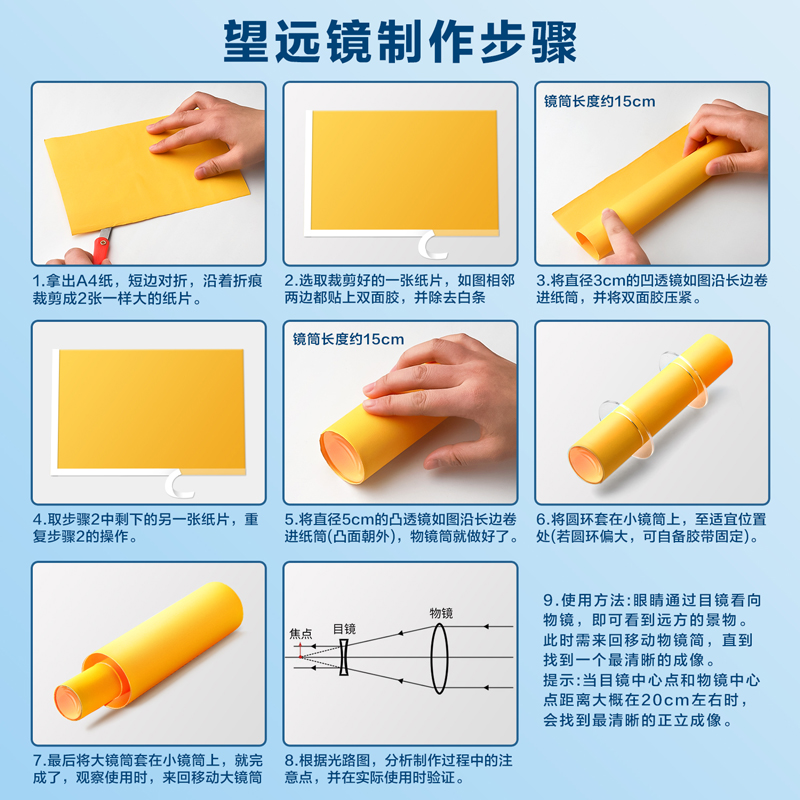 望远镜制作步骤

1.拿出A4纸，短边对折，沿着折痕裁剪成2张一样大的纸片。

2.选取裁剪好的一张纸片，如图相邻两边都贴上双面胶，并除去白条

镜筒长度约15cm

3.将直径3cm的凹透镜如图沿长边卷进纸筒，并将双面胶压紧。

4.取步骤2中剩下的另一张纸片，重复步骤2的操作。

镜筒长度约15cm

5.将直径5cm的凸透镜如图沿长边卷进纸筒(凸面朝外)，物镜筒就做好了。

6.将圆环套在小镜筒上，至适宜位置处(若圆环偏大，可自备胶带固定)。

7.最后将大镜筒套在小镜筒上，就完成了，观察使用时，来回移动大镜筒

焦点
目镜
物镜

8.根据光路图，分析制作过程中的注意点，并在实际使用时验证。

9.使用方法:眼睛通过目镜看向物镜，即可看到远方的景物。此时需来回移动物镜筒，直到找到一个最清晰的成像。
提示:当目镜中心点和物镜中心点距离大概在20cm左右时，会找到最清晰的正立成像。