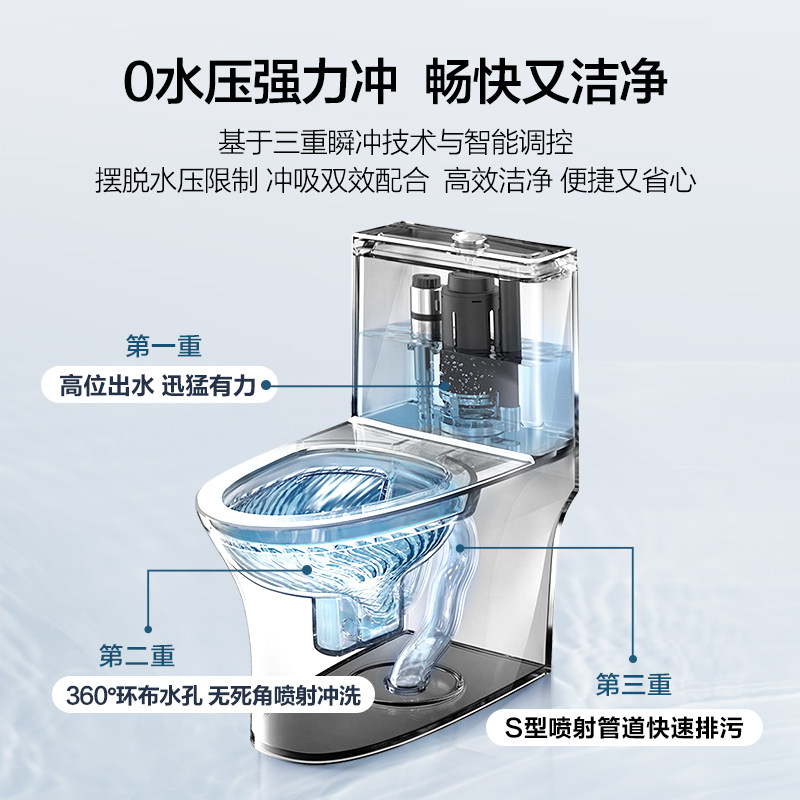 0水压强力冲 畅快又洁净

基于三重瞬冲技术与智能调控
摆脱水压限制 冲吸双效配合 高效洁净 便捷又省心

第一重
高位出水 迅猛有力

第二重
360°环布水孔 无死角喷射冲洗

第三重
S型喷射管道快速排污