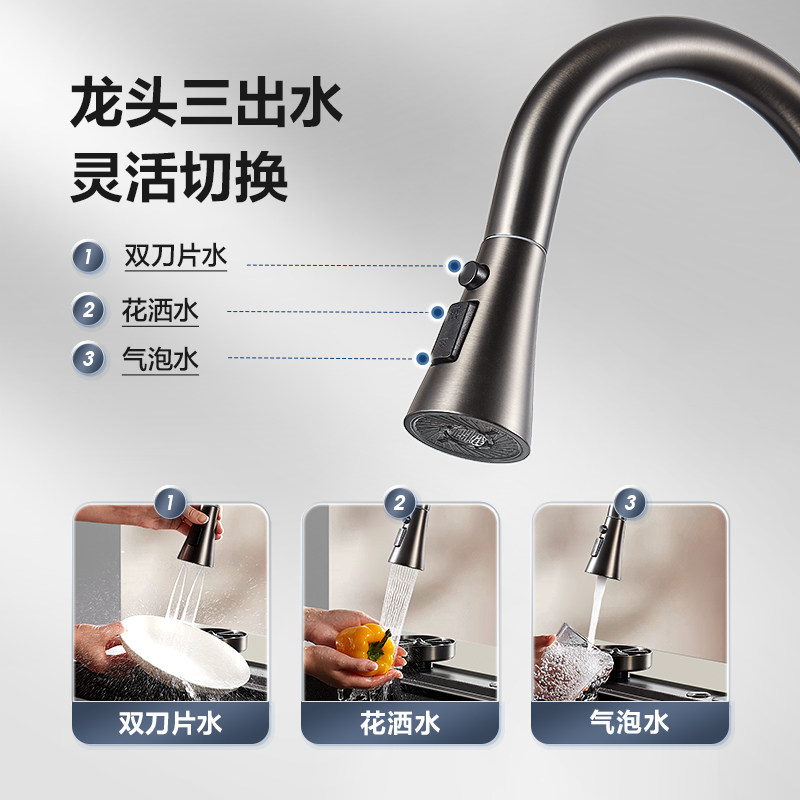 龙头三出水
灵活切换

1 双刀片水
2 花洒水
3 气泡水

1
双刀片水

2
花洒水

3
气泡水