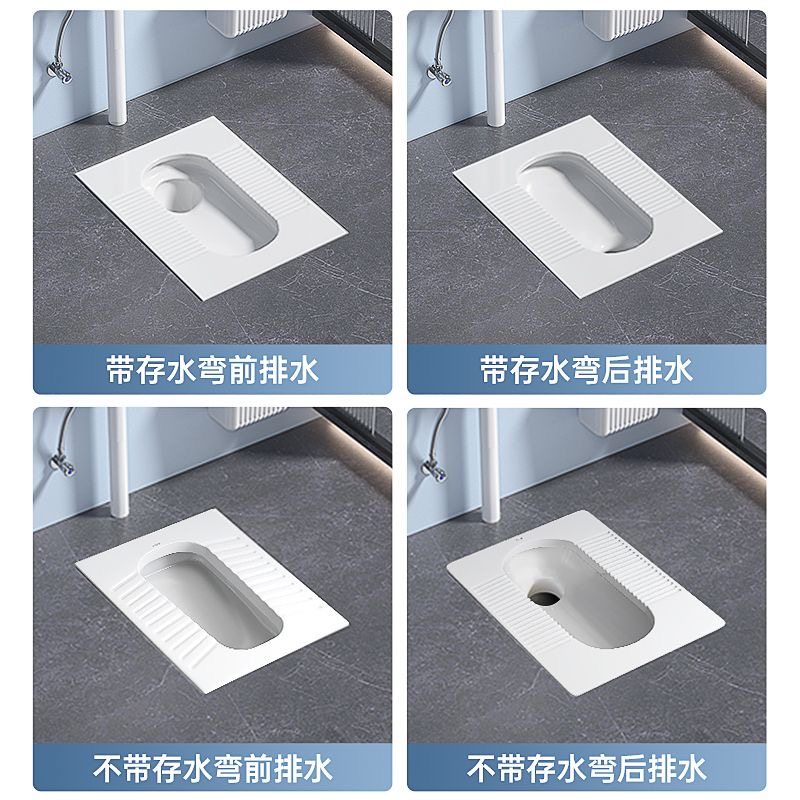 带存水弯前排水

带存水弯后排水

不带存水弯前排水

不带存水弯后排水