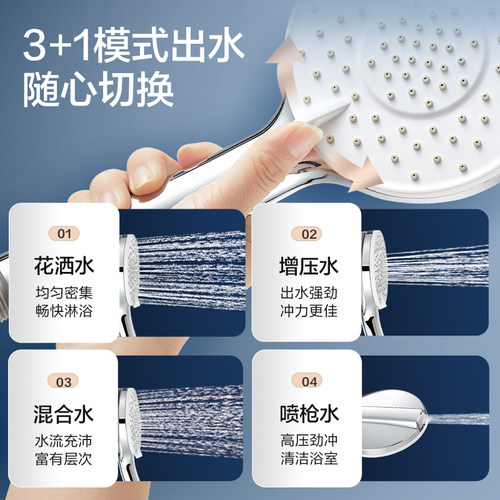 3+1模式出水
随心切换

01
花洒水
均匀密集
畅快淋浴

02
增压水
出水强劲
冲力更佳

03
混合水
水流充沛
富有层次

04
喷枪水
高压劲冲
清洁浴室