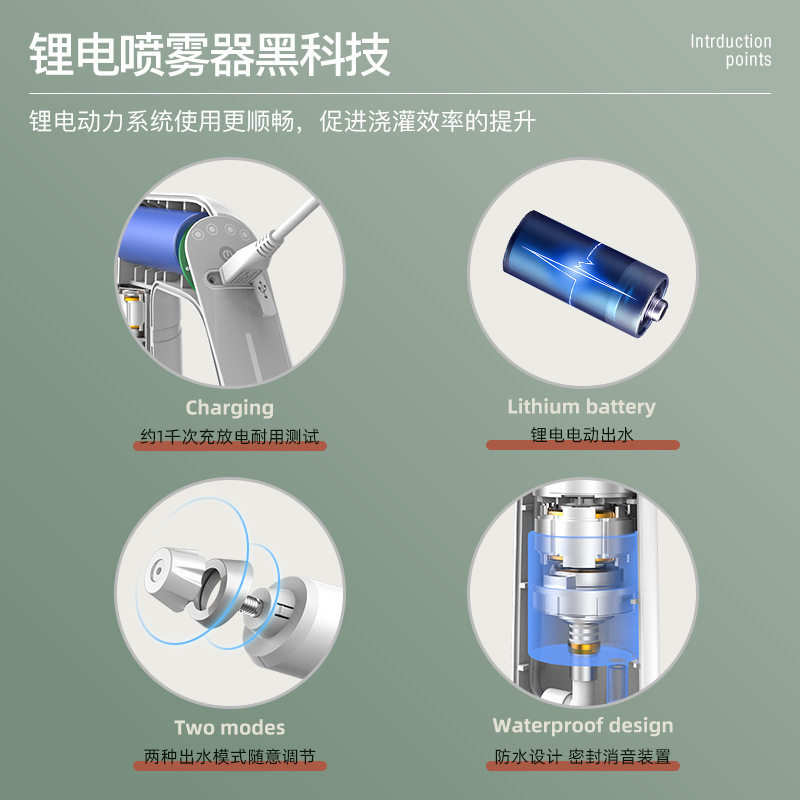 锂电喷雾器黑科技

Intrduction points

锂电动力系统使用更顺畅，促进浇灌效率的提升

Charging
约1千次充放电耐用测试

Lithium battery
锂电电动出水

Two modes
两种出水模式随意调节

Waterproof design
防水设计 密封消音装置