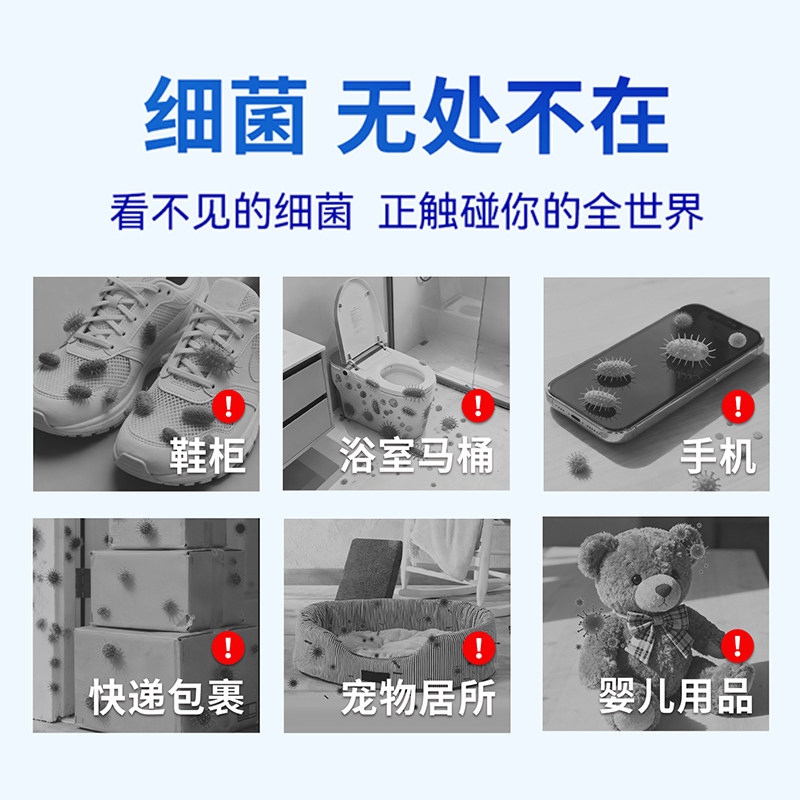 细菌 无处不在

看不见的细菌 正触碰你的全世界

!
鞋柜

!
浴室马桶

!
手机

!
快递包裹

!
宠物居所

!
婴儿用品