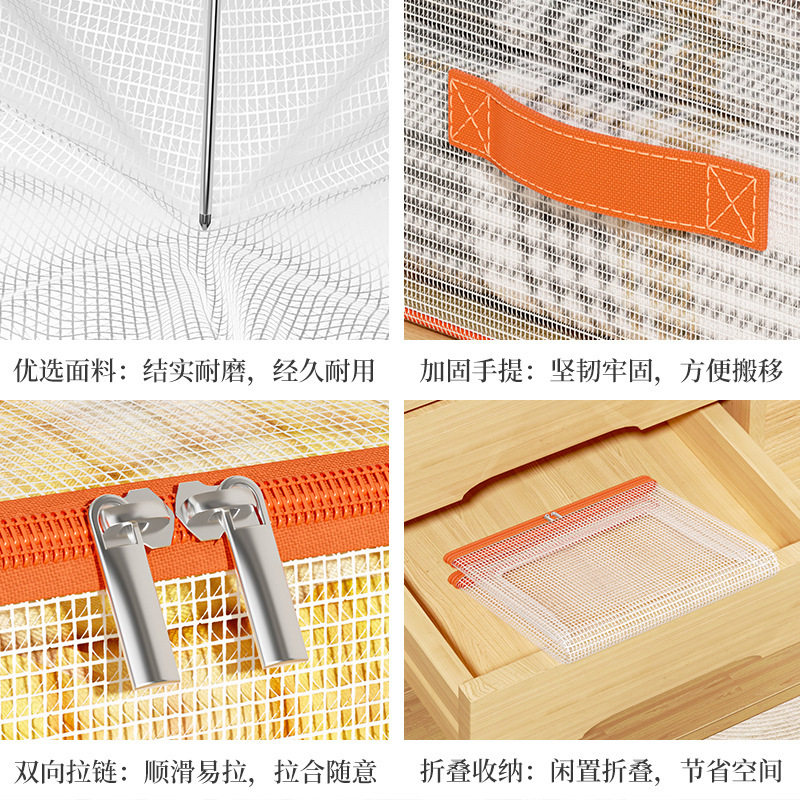 优选面料：结实耐磨，经久耐用

加固手提：坚韧牢固，方便搬移

双向拉链：顺滑易拉，拉合随意

折叠收纳：闲置折叠，节省空间