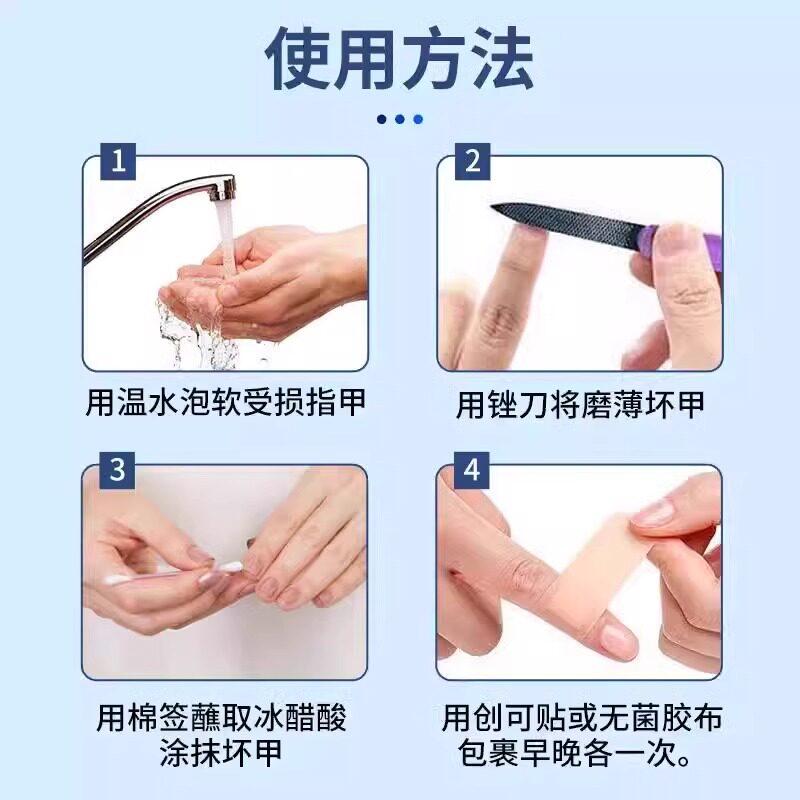 使用方法

1
用温水泡软受损指甲

2
用锉刀将磨薄坏甲

3
用棉签蘸取冰醋酸涂抹坏甲

4
用创可贴或无菌胶布包裹早晚各一次。