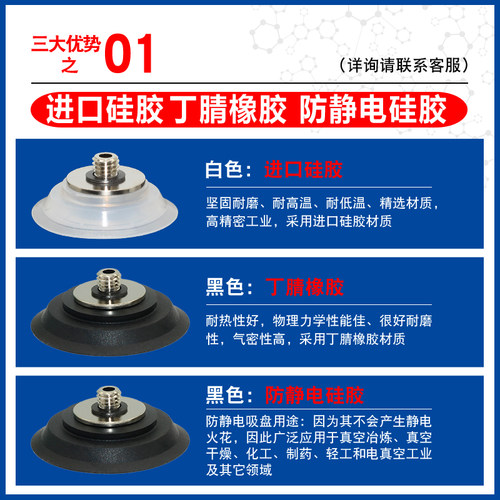 三大优势之 01

（详询请联系客服）

进口硅胶 丁腈橡胶 防静电硅胶

白色：进口硅胶

坚固耐磨、耐高温、耐低温、精选材质，高精密工业，采用进口硅胶材质

黑色：丁腈橡胶

耐热性好，物理力学性能佳、很好耐磨性，气密性高，采用丁腈橡胶材质

黑色：防静电硅胶

防静电吸盘用途：因为其不会产生静电火花，因此广泛应用于真空冶炼、真空干燥、化工、制药、轻工和电真空工业及其它领域