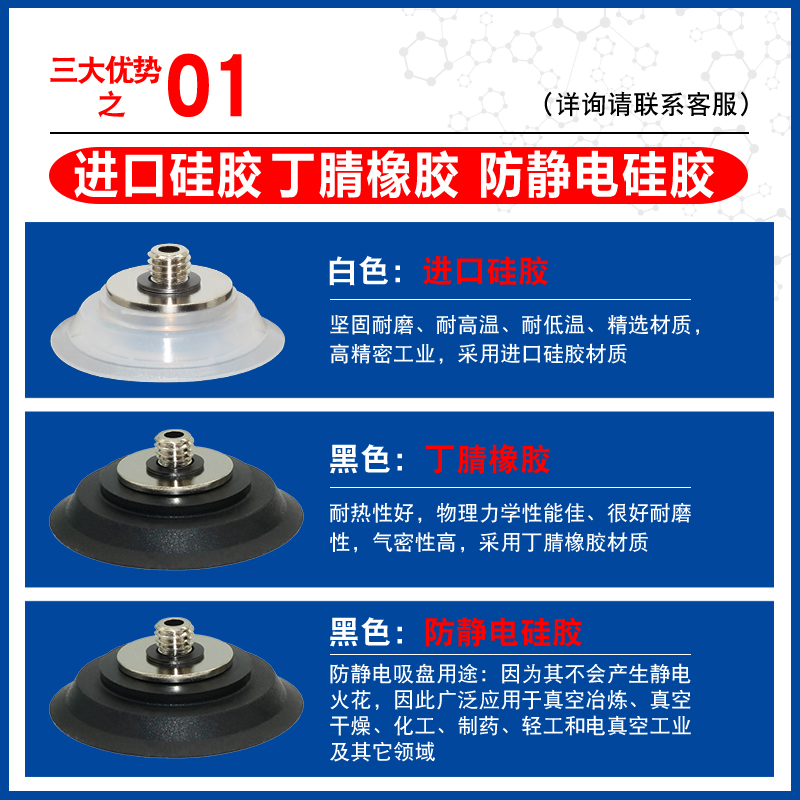 三大优势之 01

（详询请联系客服）

进口硅胶 丁腈橡胶 防静电硅胶

白色：进口硅胶

坚固耐磨、耐高温、耐低温、精选材质，高精密工业，采用进口硅胶材质

黑色：丁腈橡胶

耐热性好，物理力学性能佳、很好耐磨性，气密性高，采用丁腈橡胶材质

黑色：防静电硅胶

防静电吸盘用途：因为其不会产生静电火花，因此广泛应用于真空冶炼、真空干燥、化工、制药、轻工和电真空工业及其它领域