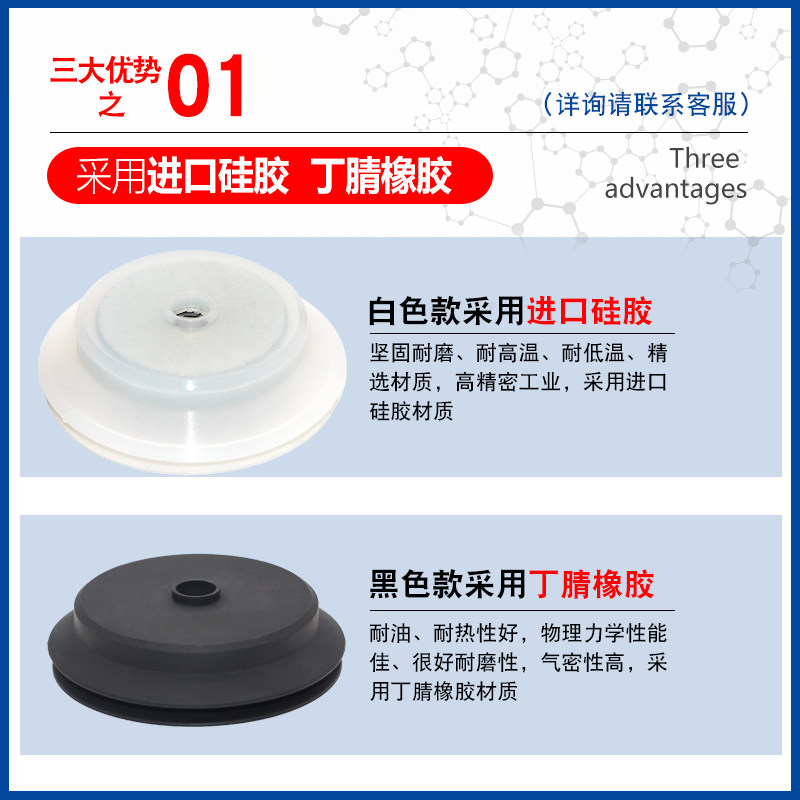 三大优势之 01

（详询请联系客服）

采用进口硅胶 丁腈橡胶

Three advantages

白色款采用进口硅胶

坚固耐磨、耐高温、耐低温、精选材质，高精密工业，采用进口硅胶材质

黑色款采用丁腈橡胶

耐油、耐热性好，物理力学性能佳、很好耐磨性，气密性高，采用丁腈橡胶材质