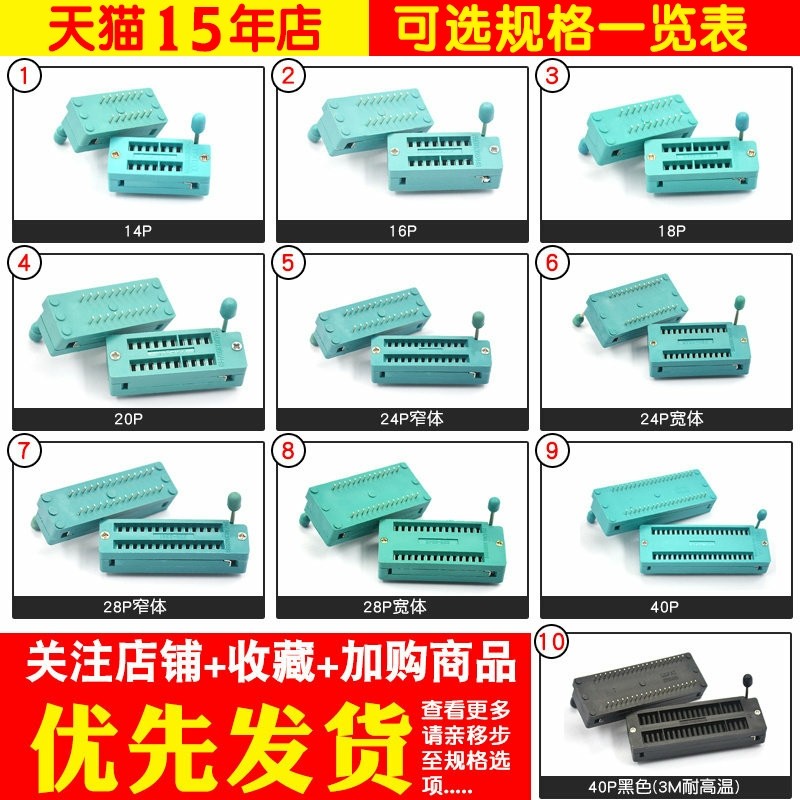 天猫15年店

可选规格一览表

1

14P

2

16P

3

18P

4

20P

5

24P窄体

6

24P宽体

7

28P窄体

8

28P宽体

9

40P

关注店铺+收藏+加购商品

优先发货

查看更多请亲移步至规格选项.....

10

40P黑色(3M耐高温)