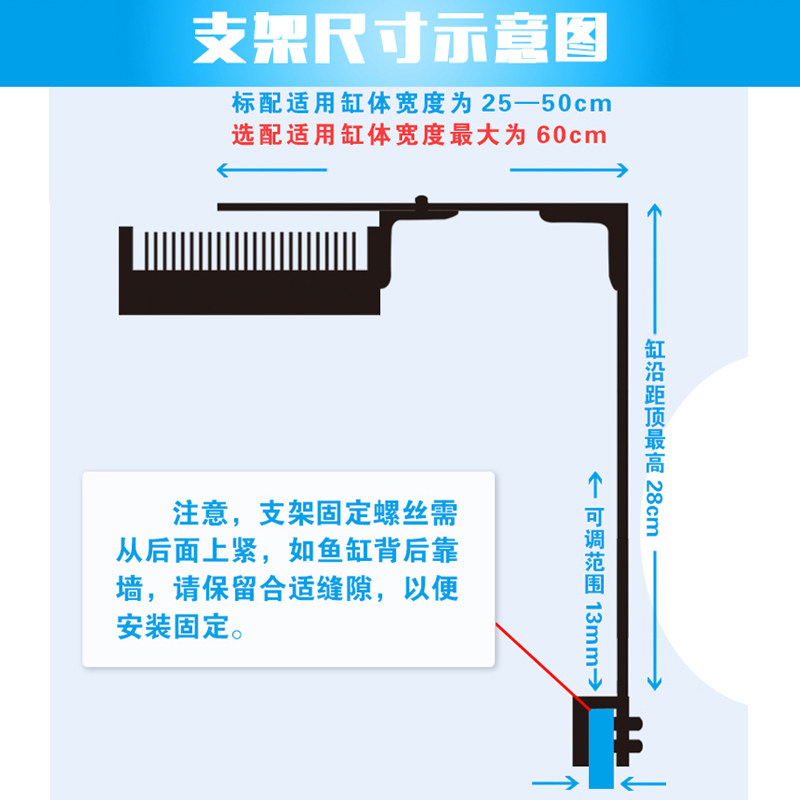 支架尺寸示意图

标配适用缸体宽度为 25—50cm
选配适用缸体宽度最大为 60cm

缸沿距顶最高 28cm

可调范围 13mm

注意，支架固定螺丝需从后面上紧，如鱼缸背后靠墙，请保留合适缝隙，以便安装固定。