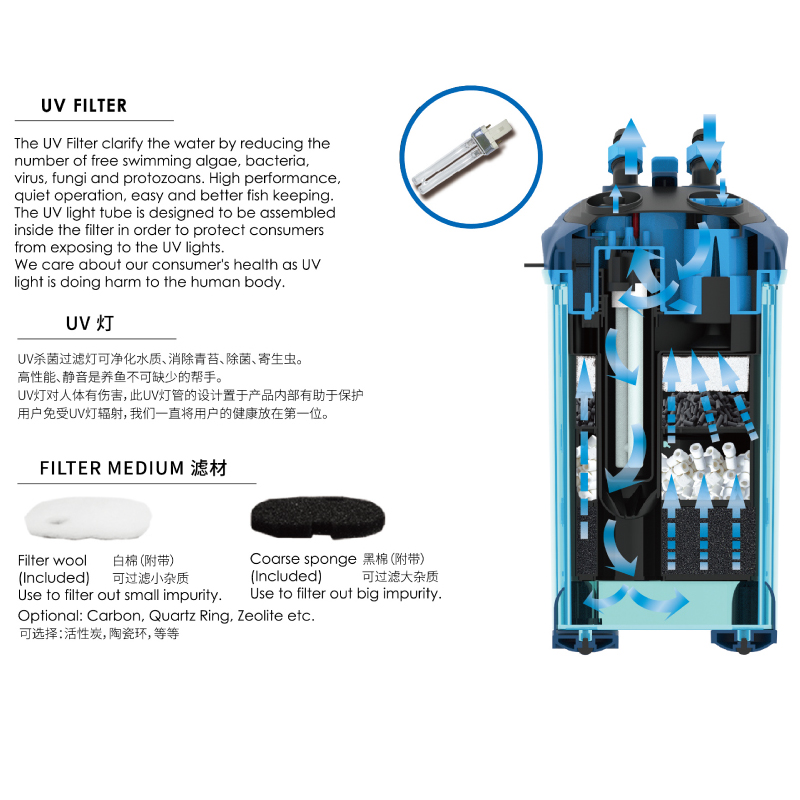 UV FILTER

The UV Filter clarify the water by reducing the number of free swimming algae, bacteria, virus, fungi and protozoans. High performance, quiet operation, easy and better fish keeping. The UV light tube is designed to be assembled inside the filter in order to protect consumers from exposing to the UV lights.
We care about our consumer's health as UV light is doing harm to the human body.

UV 灯

UV杀菌过滤灯可净化水质、消除青苔、除菌、寄生虫。
高性能、静音是养鱼不可缺少的帮手。
UV灯对人体有伤害，此UV灯管的设计置于产品内部有助于保护用户免受UV灯辐射，我们一直将用户的健康放在第一位。

FILTER MEDIUM 滤材

Filter wool 白棉（附带）
(Included) 可过滤小杂质
Use to filter out small impurity.

Coarse sponge 黑棉（附带）
(Included) 可过滤大杂质
Use to filter out big impurity.

Optional: Carbon, Quartz Ring, Zeolite etc.
可选择：活性炭，陶瓷环，等等