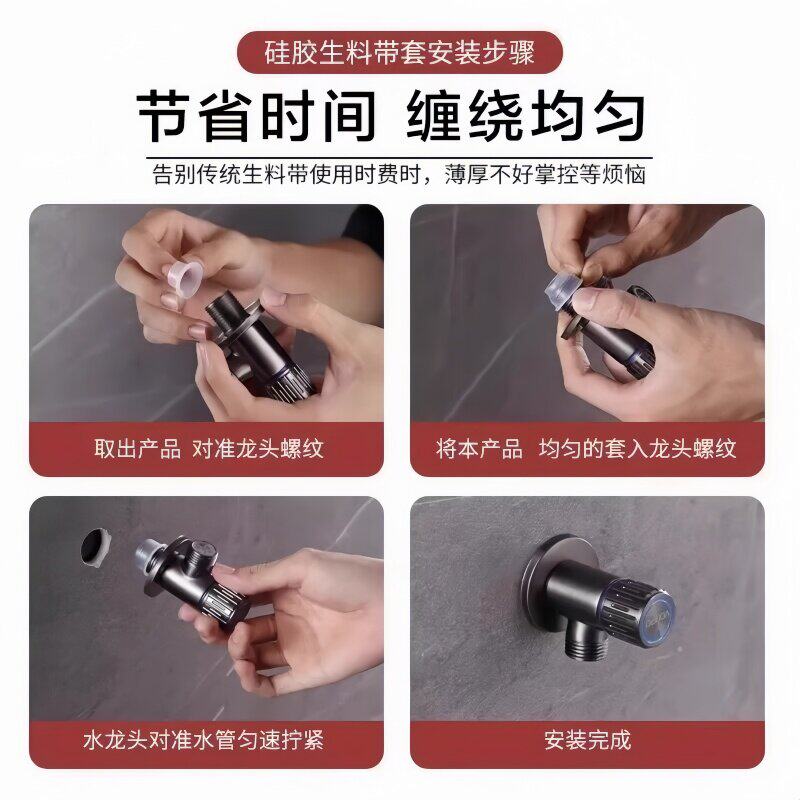 硅胶生料带套安装步骤

节省时间 缠绕均匀

告别传统生料带使用时费时，薄厚不好掌控等烦恼

取出产品 对准龙头螺纹

将本产品 均匀的套入龙头螺纹

水龙头对准水管匀速拧紧

安装完成