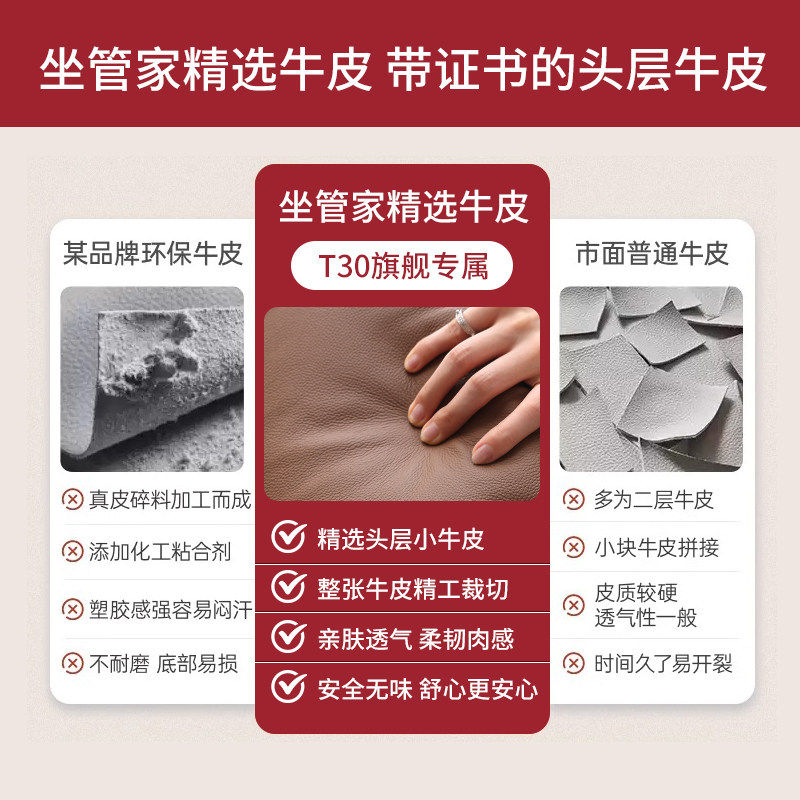 坐管家精选牛皮 带证书的头层牛皮

某品牌环保牛皮

真皮碎料加工而成

添加化工粘合剂

塑胶感强容易闷汗

不耐磨 底部易损

坐管家精选牛皮

T30旗舰专属

精选头层小牛皮

整张牛皮精工裁切

亲肤透气 柔韧肉感

安全无味 舒心更安心

市面普通牛皮

多为二层牛皮

小块牛皮拼接

皮质较硬
透气性一般

时间久了易开裂