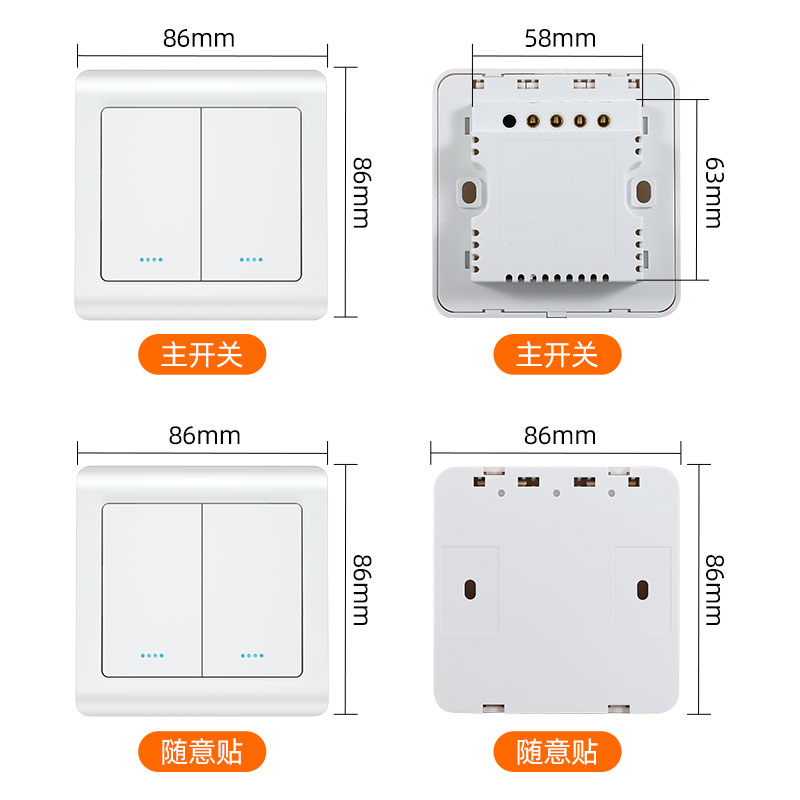 86mm

86mm

主开关

58mm

63mm

主开关

86mm

86mm

随意贴

86mm

86mm

随意贴