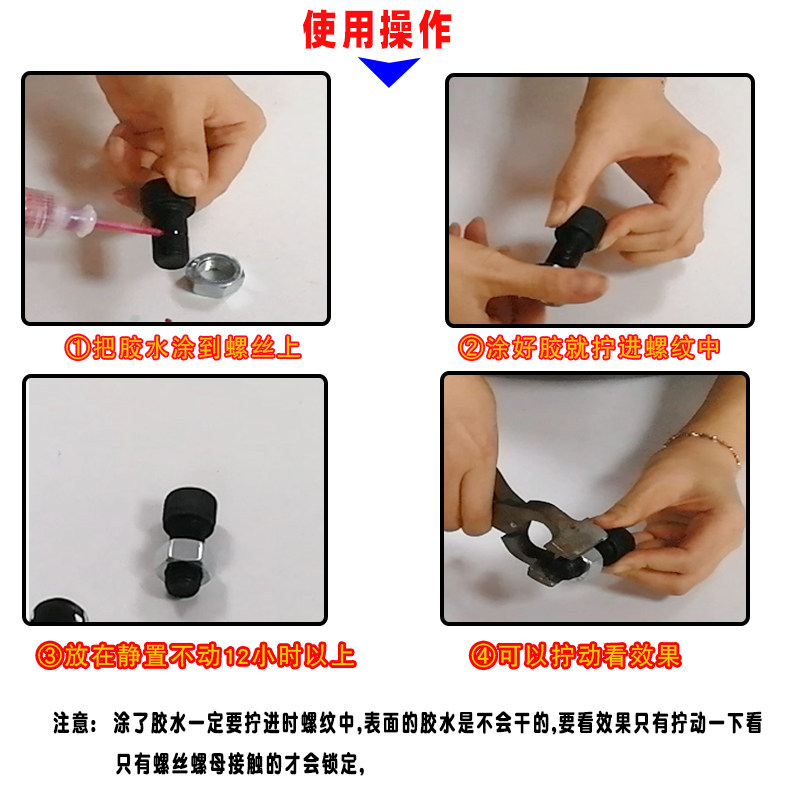 使用操作

①把胶水涂到螺丝上

②涂好胶就拧进螺纹中

③放在静置不动12小时以上

④可以拧动看效果

注意：涂了胶水一定要拧进时螺纹中,表面的胶水是不会干的,要看效果只有拧动一下看只有螺丝螺母接触的才会锁定,