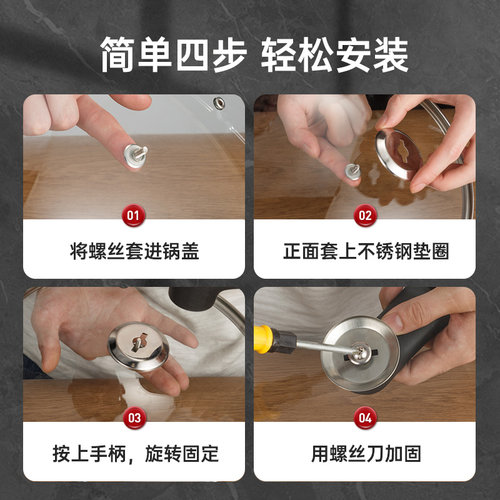 简单四步 轻松安装

01

将螺丝套进锅盖

02

正面套上不锈钢垫圈

03

按上手柄，旋转固定

04

用螺丝刀加固