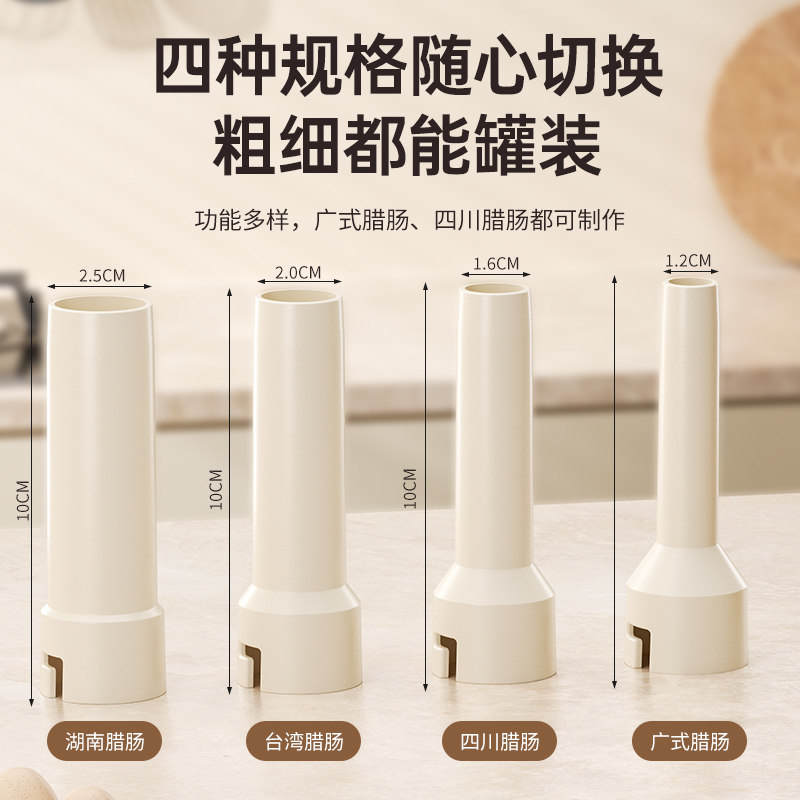 四种规格随心切换
粗细都能罐装

功能多样，广式腊肠、四川腊肠都可制作

2.5CM

2.0CM

1.6CM

1.2CM

10CM

10CM

10CM

湖南腊肠

台湾腊肠

四川腊肠

广式腊肠