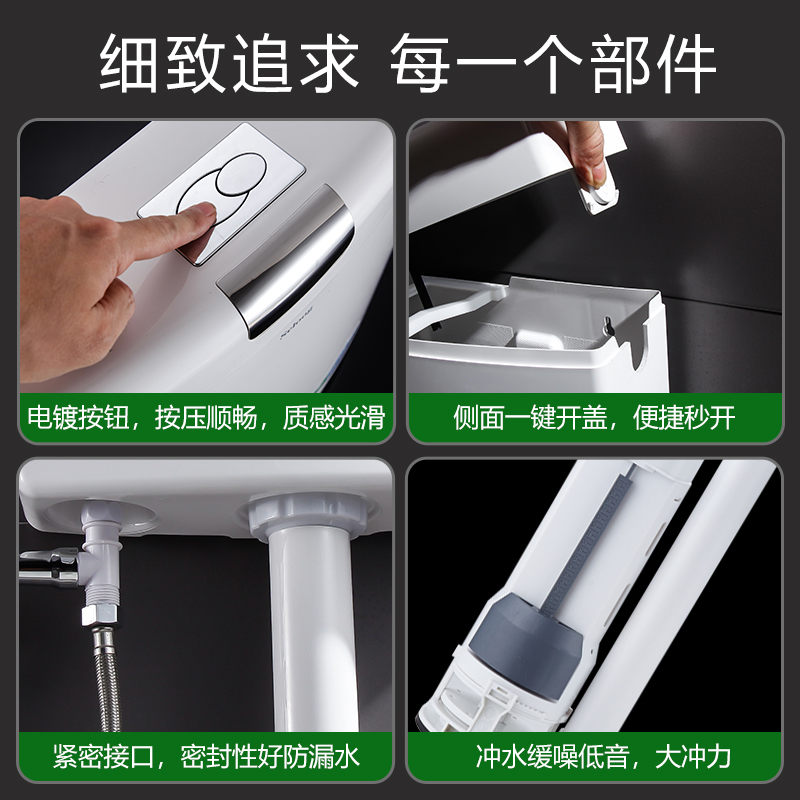 细致追求 每一个部件

电镀按钮，按压顺畅，质感光滑

侧面一键开盖，便捷秒开

紧密接口，密封性好防漏水

冲水缓噪低音，大冲力